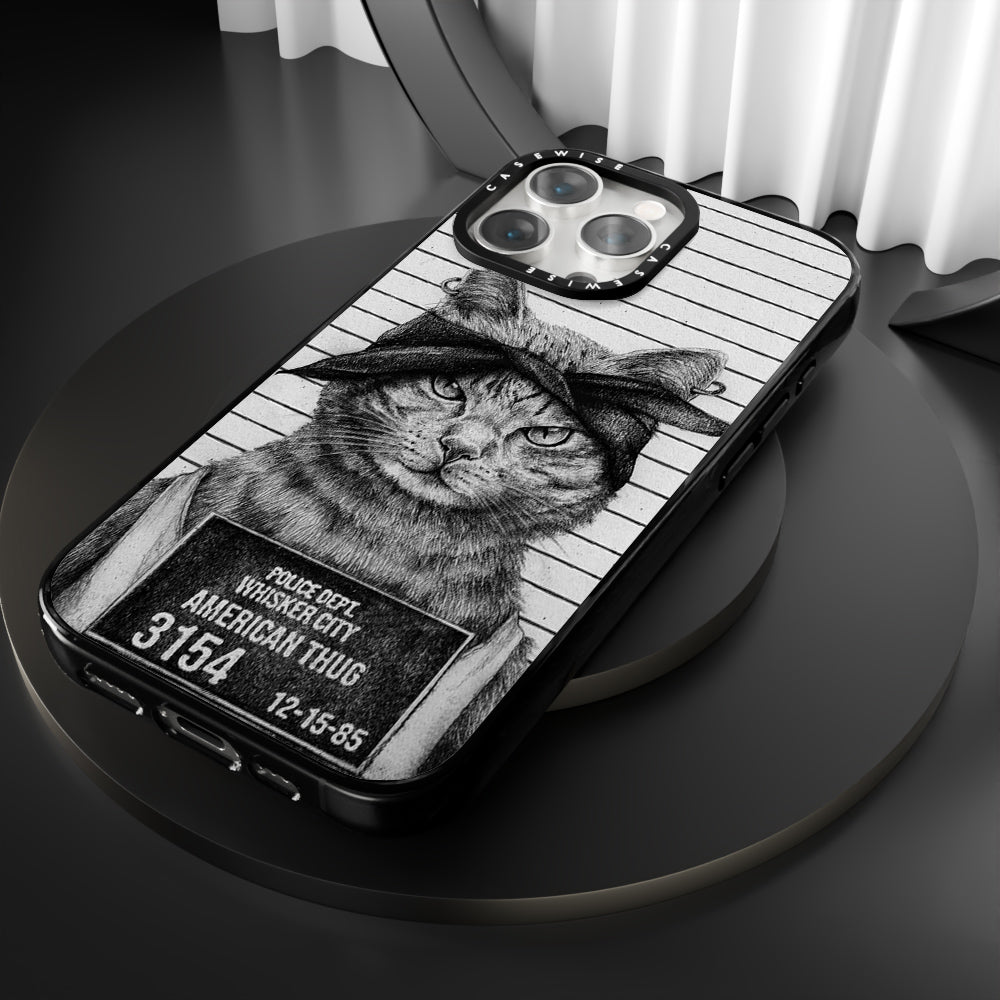 CASEWISE
CASEWISE

POLICE DEPT.
WHISKER CITY
AMERICAN THUG
3154
12-15-85