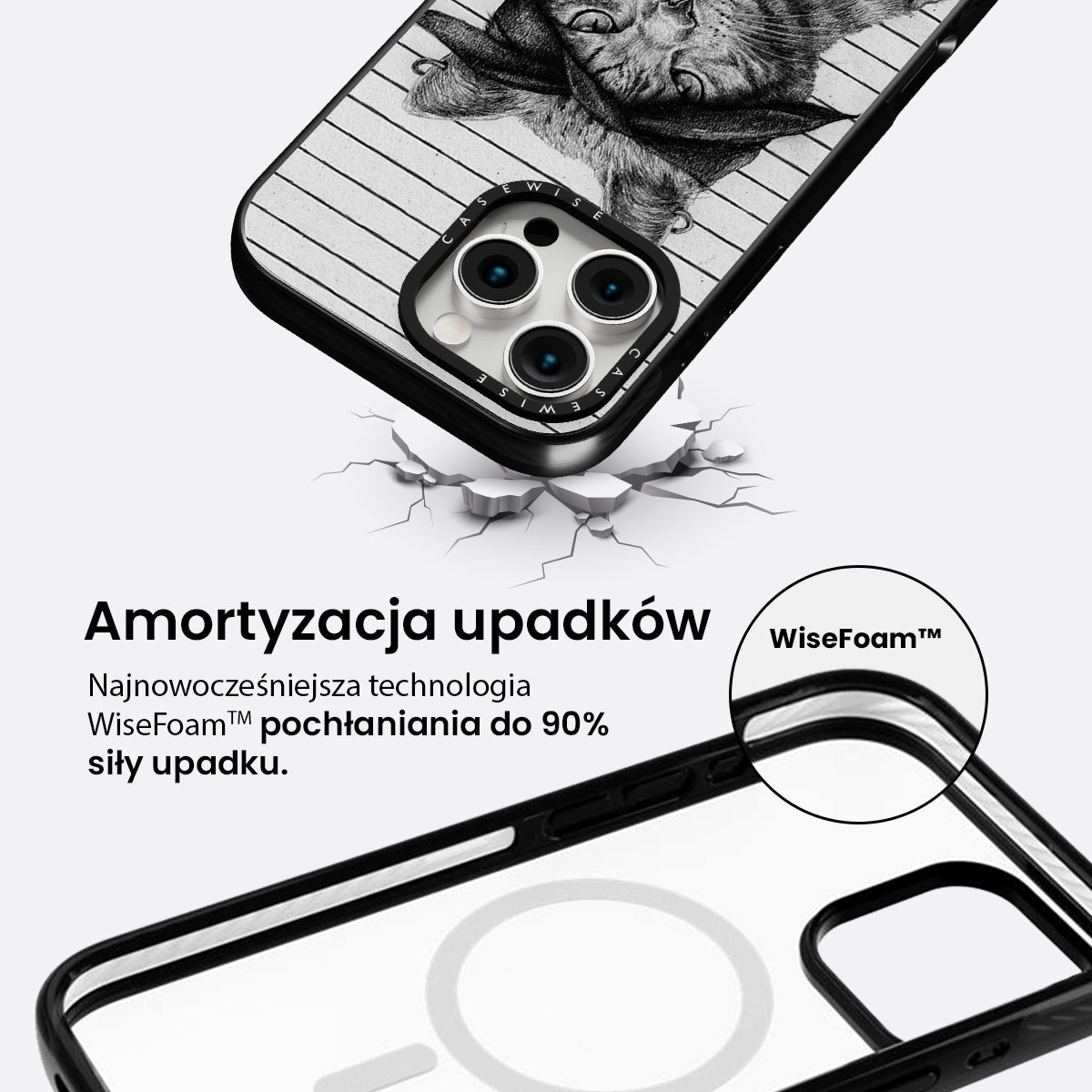 CASEWISE
CASEWISE

Amortyzacja upadków

Najnowocześniejsza technologia WiseFoam™ pochłaniania do 90% siły upadku.

WiseFoam™