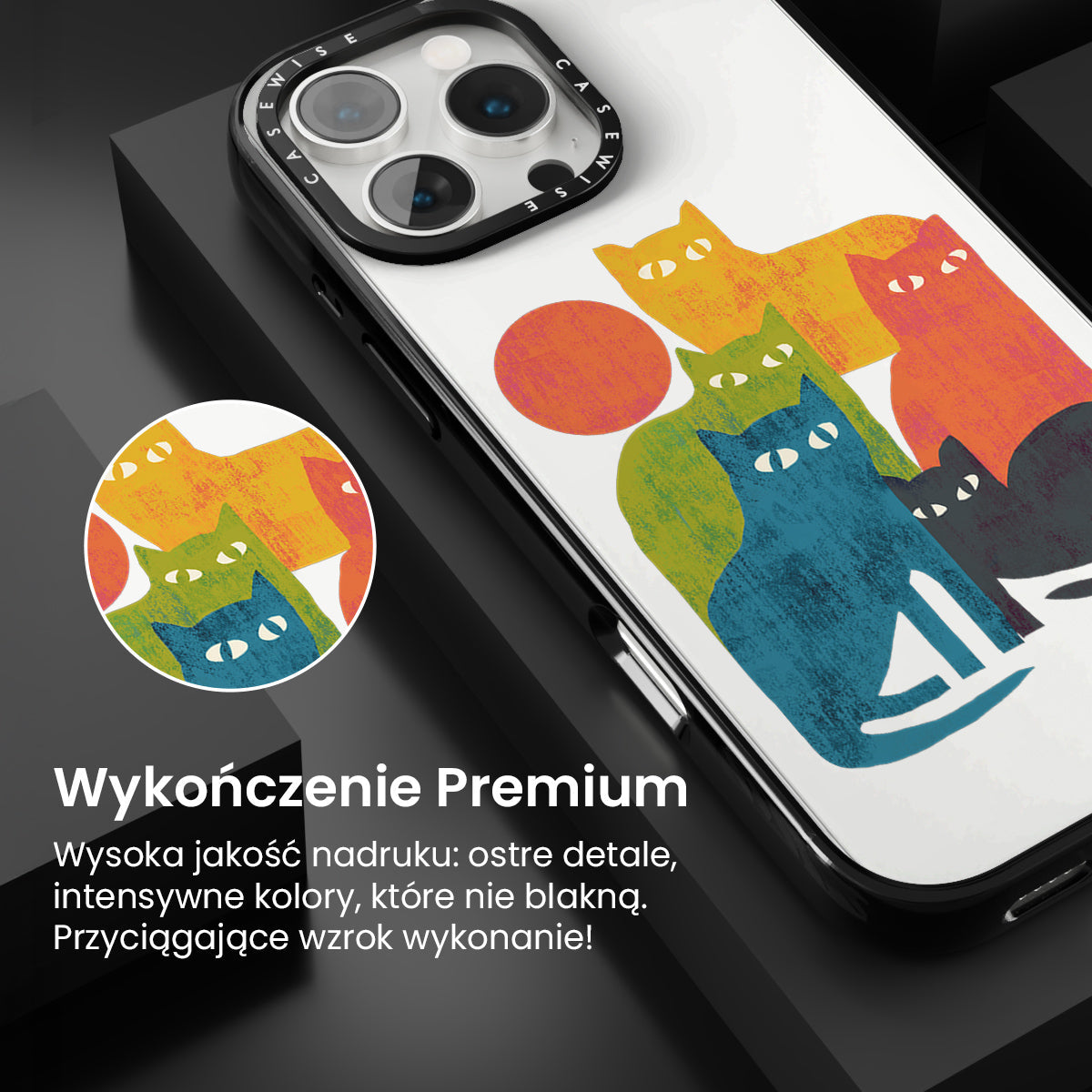 CASEWISE CASEWISE

Wykończenie Premium

Wysoka jakość nadruku: ostre detale, intensywne kolory, które nie blakną. Przyciągające wzrok wykonanie!