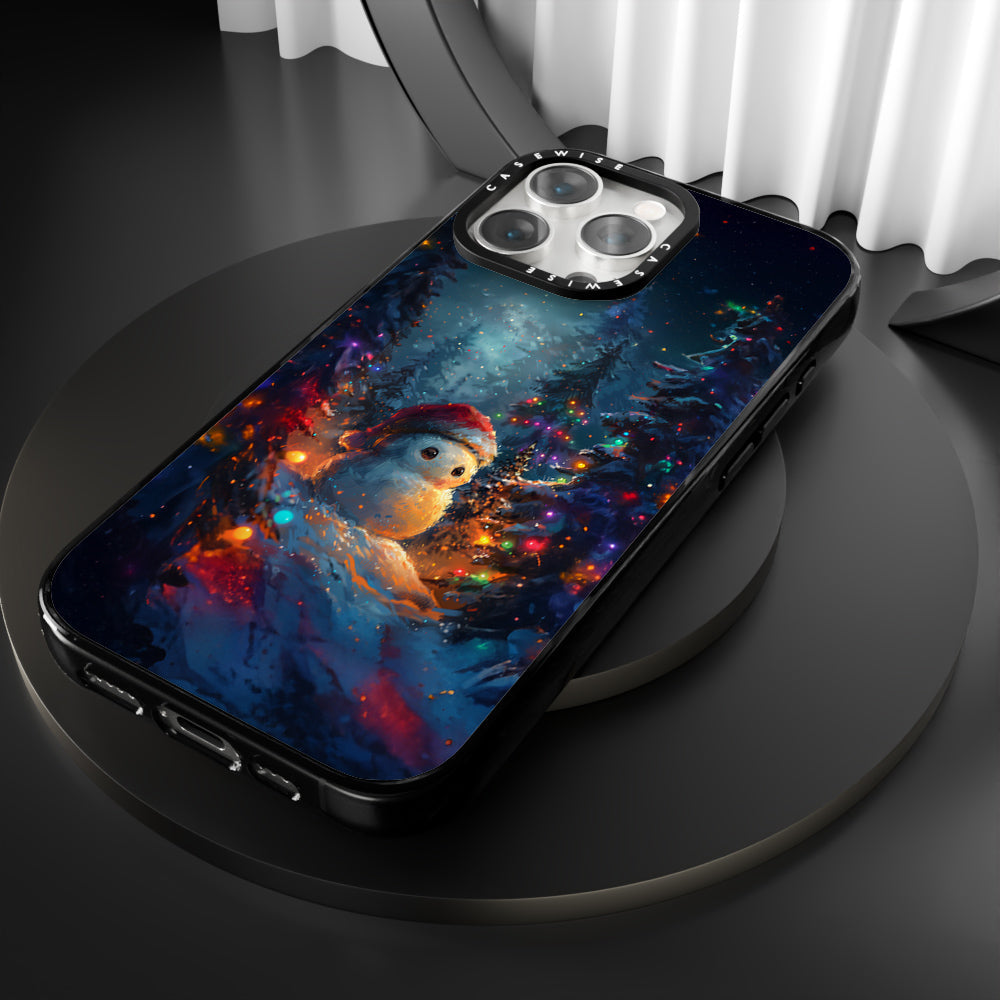 CASEWISE
CASEWISE