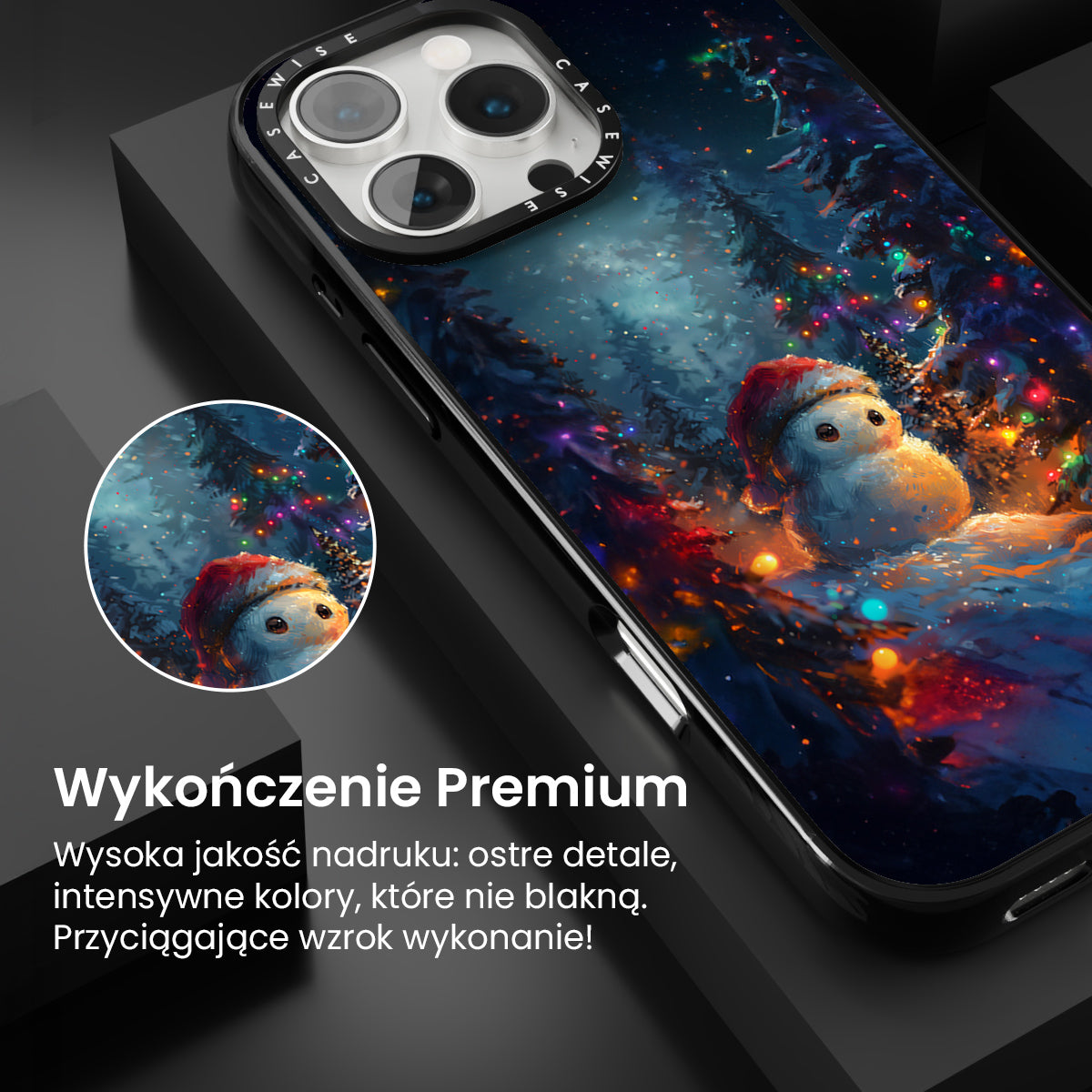 CASEWISE CASEWISE

Wykończenie Premium

Wysoka jakość nadruku: ostre detale, intensywne kolory, które nie blakną. Przyciągające wzrok wykonanie!