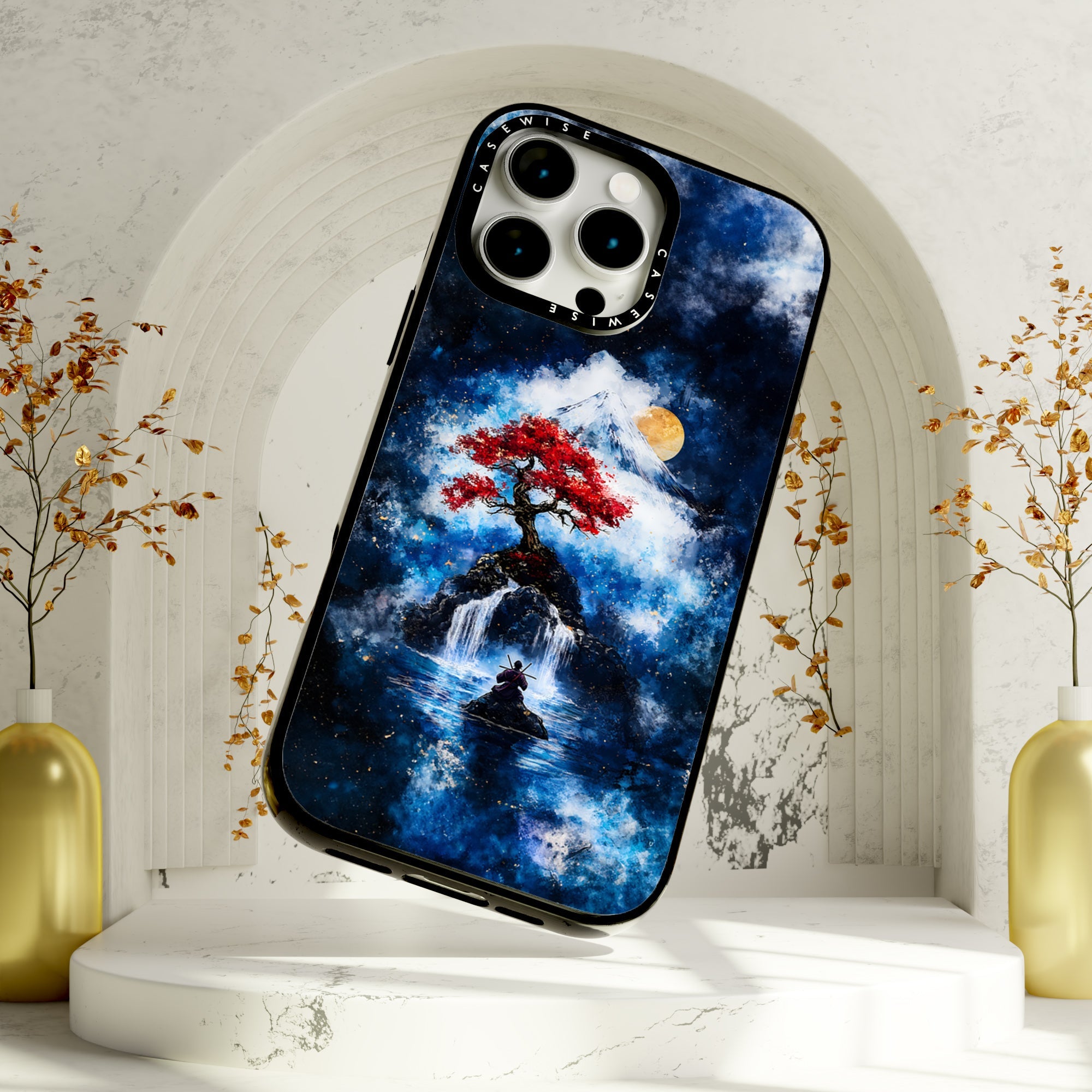 CASEWISE
CASEWISE