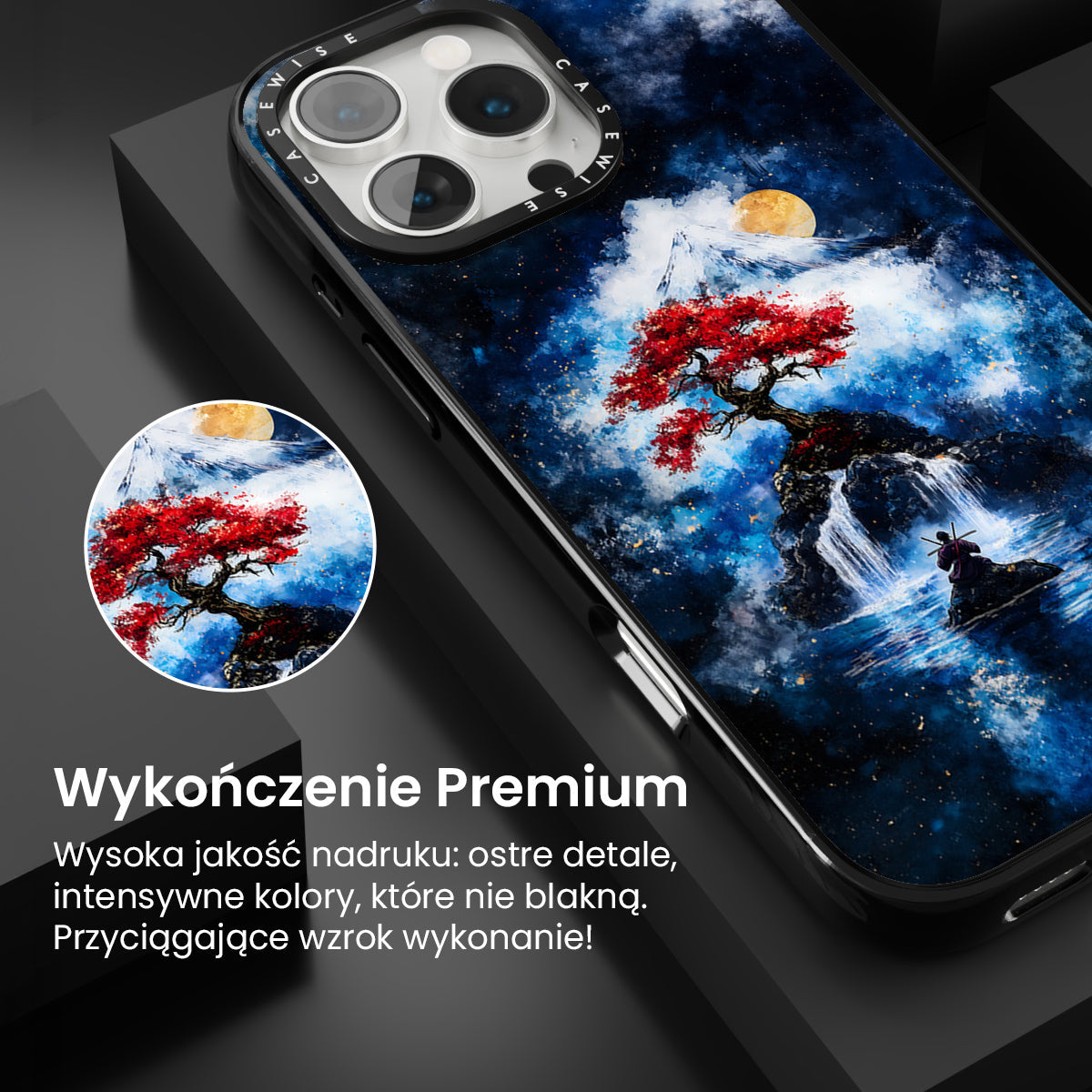 CASEWISE CASEWISE

Wykończenie Premium

Wysoka jakość nadruku: ostre detale, intensywne kolory, które nie blakną. Przyciągające wzrok wykonanie!