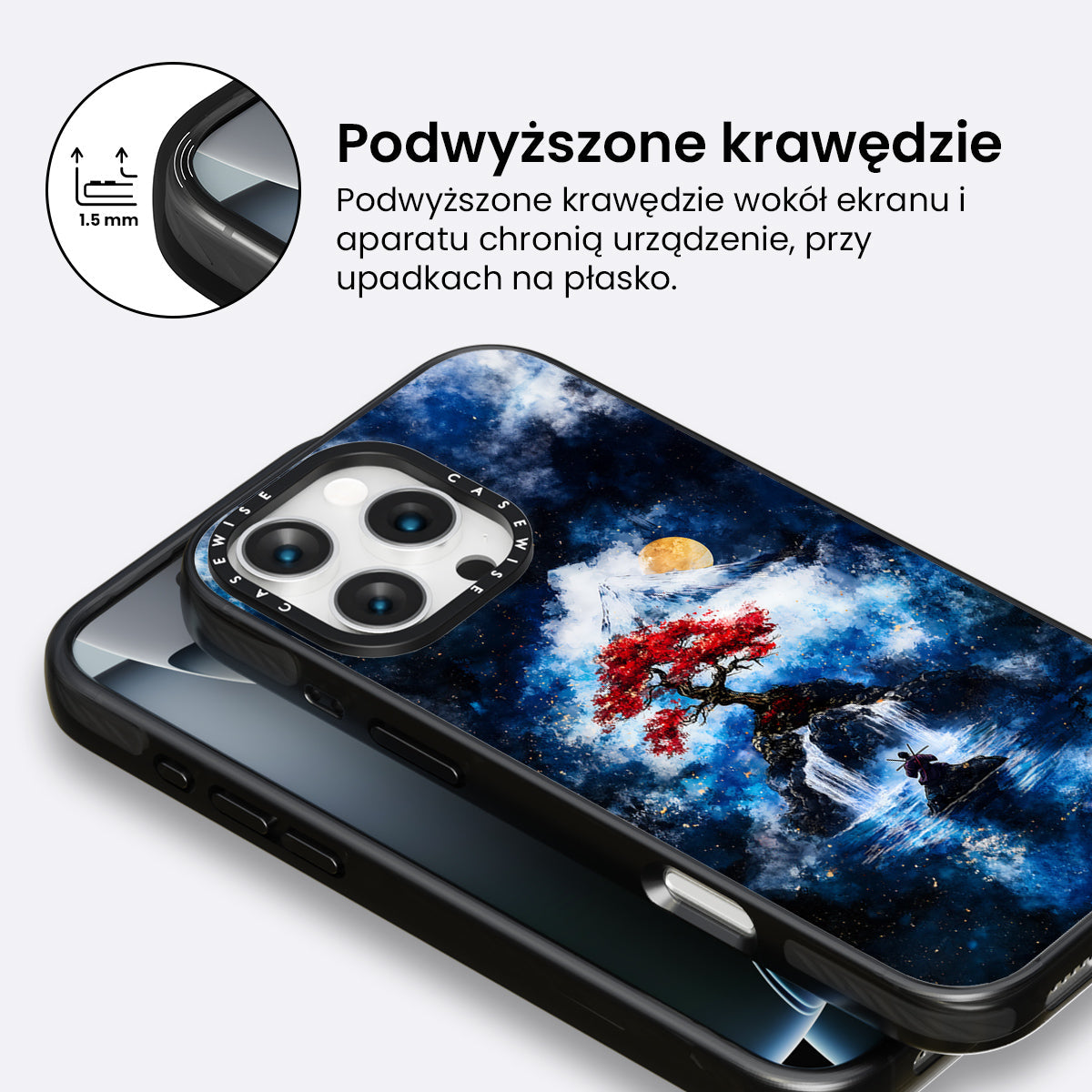 1.5 mm

Podwyższone krawędzie

Podwyższone krawędzie wokół ekranu i aparatu chronią urządzenie, przy upadkach na płasko.

CASEWISE CASEWISE