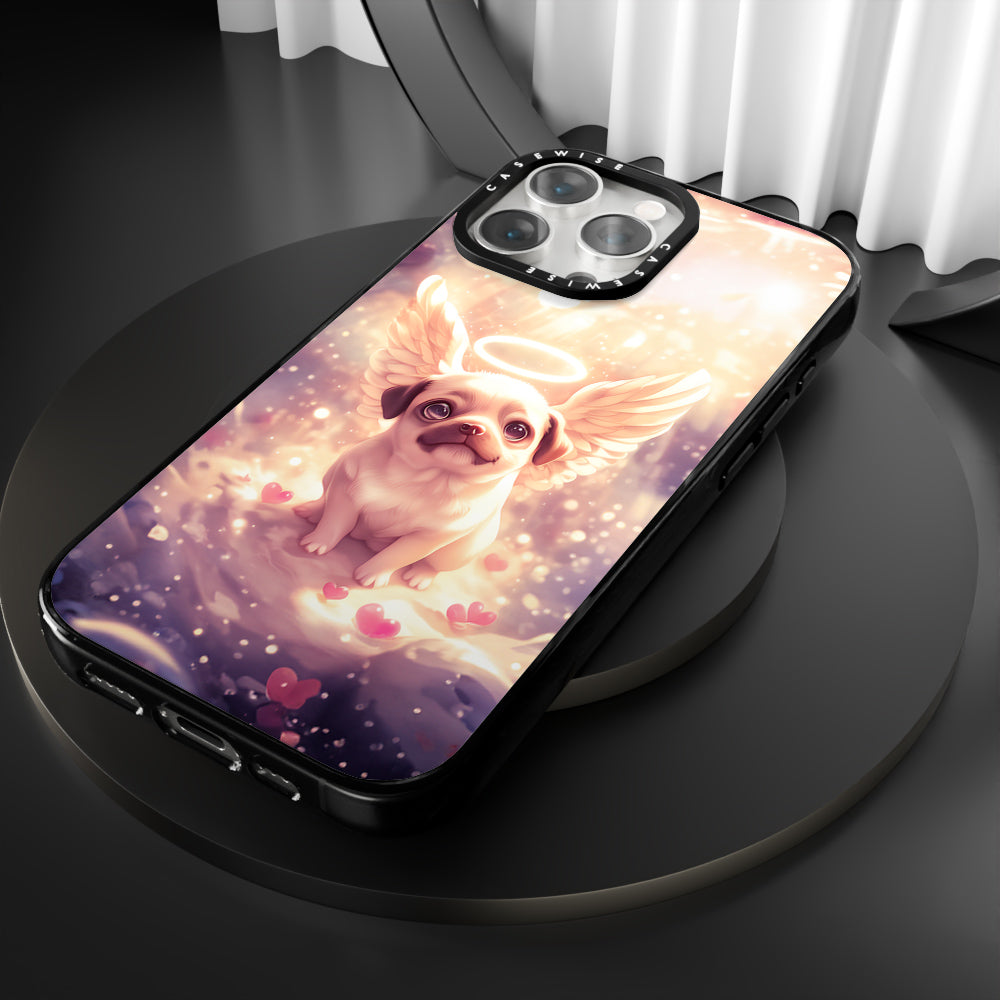 CASEWISE CASEWISE