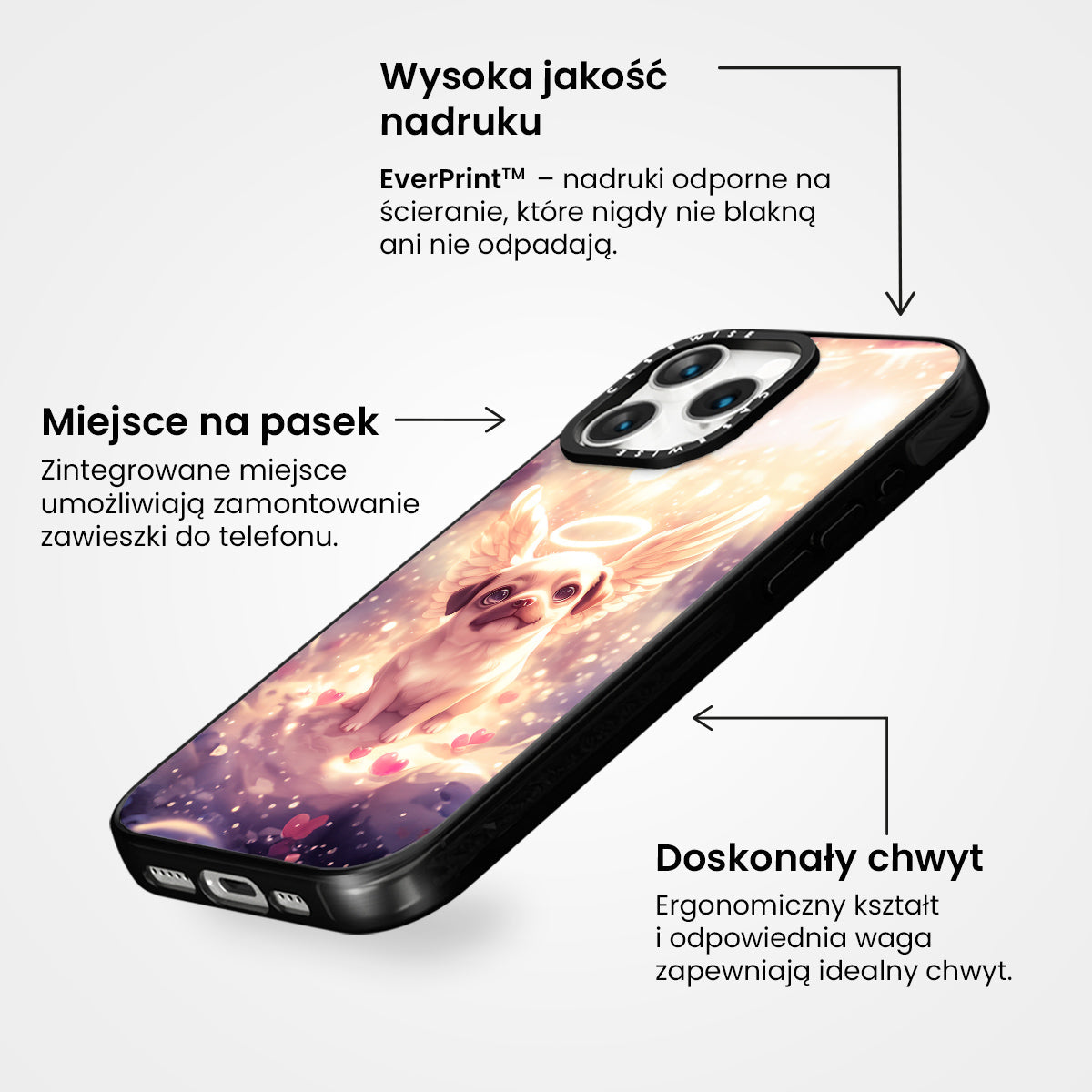 Wysoka jakość nadruku

EverPrint™ – nadruki odporne na ścieranie, które nigdy nie blakną ani nie odpadają.

Miejsce na pasek

Zintegrowane miejsce umożliwiają zamontowanie zawieszki do telefonu.

CASEWISE

CASEWISE

Doskonały chwyt

Ergonomiczny kształt i odpowiednia waga zapewniają idealny chwyt.