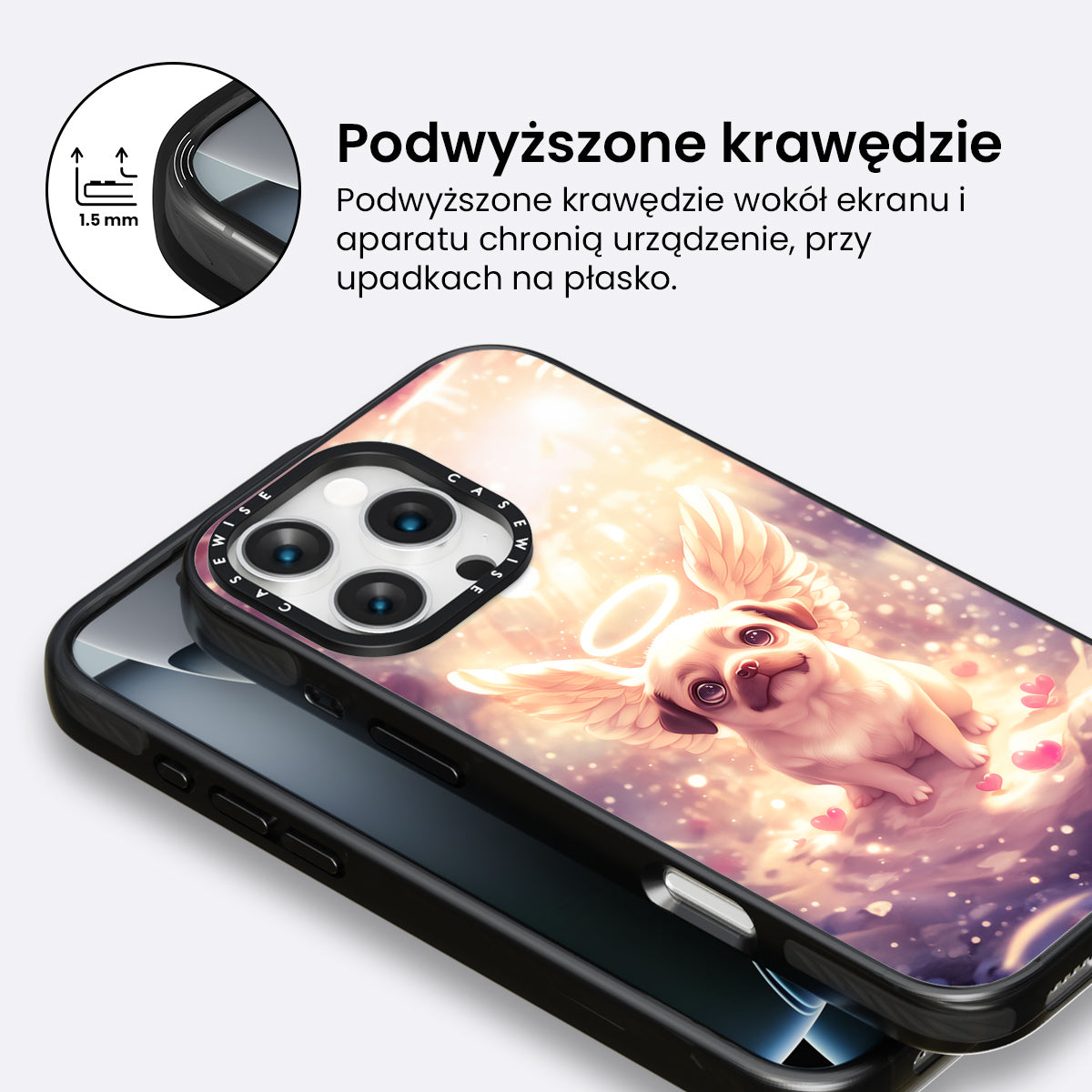 1.5 mm

Podwyższone krawędzie

Podwyższone krawędzie wokół ekranu i aparatu chronią urządzenie, przy upadkach na płasko.

CASEWISE CASEWISE