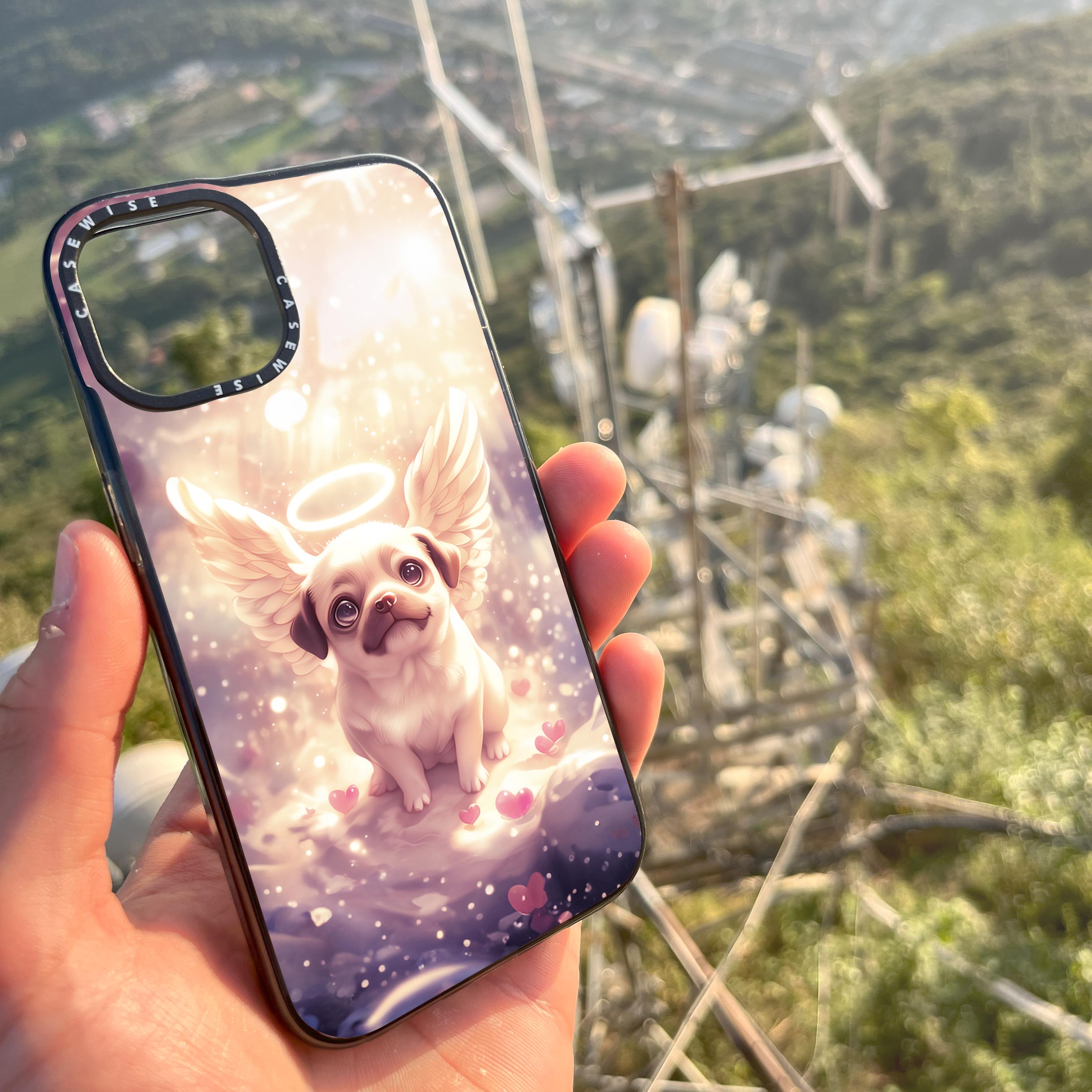 CASEWISE CASEWISE