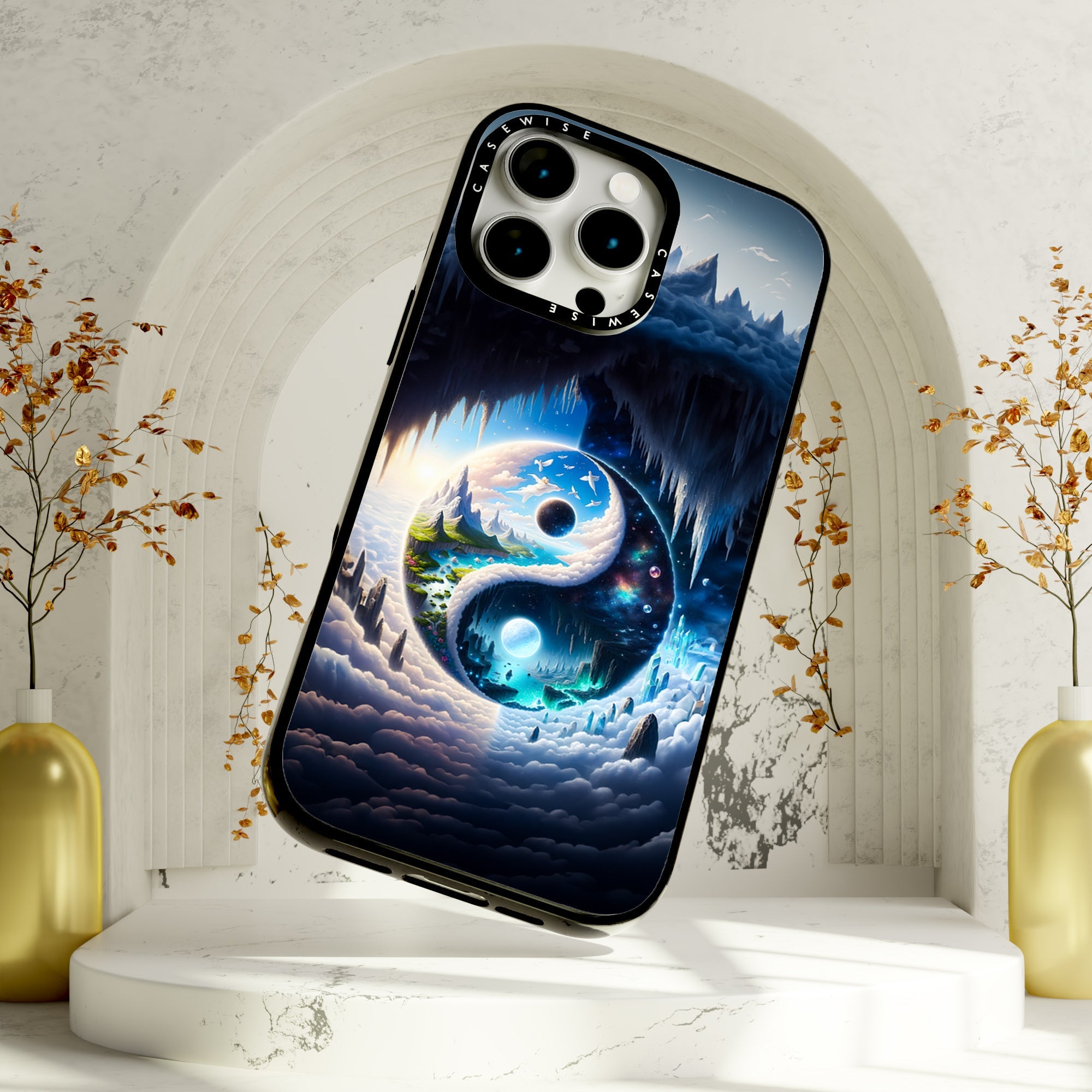 CASEWISE
CASEWISE