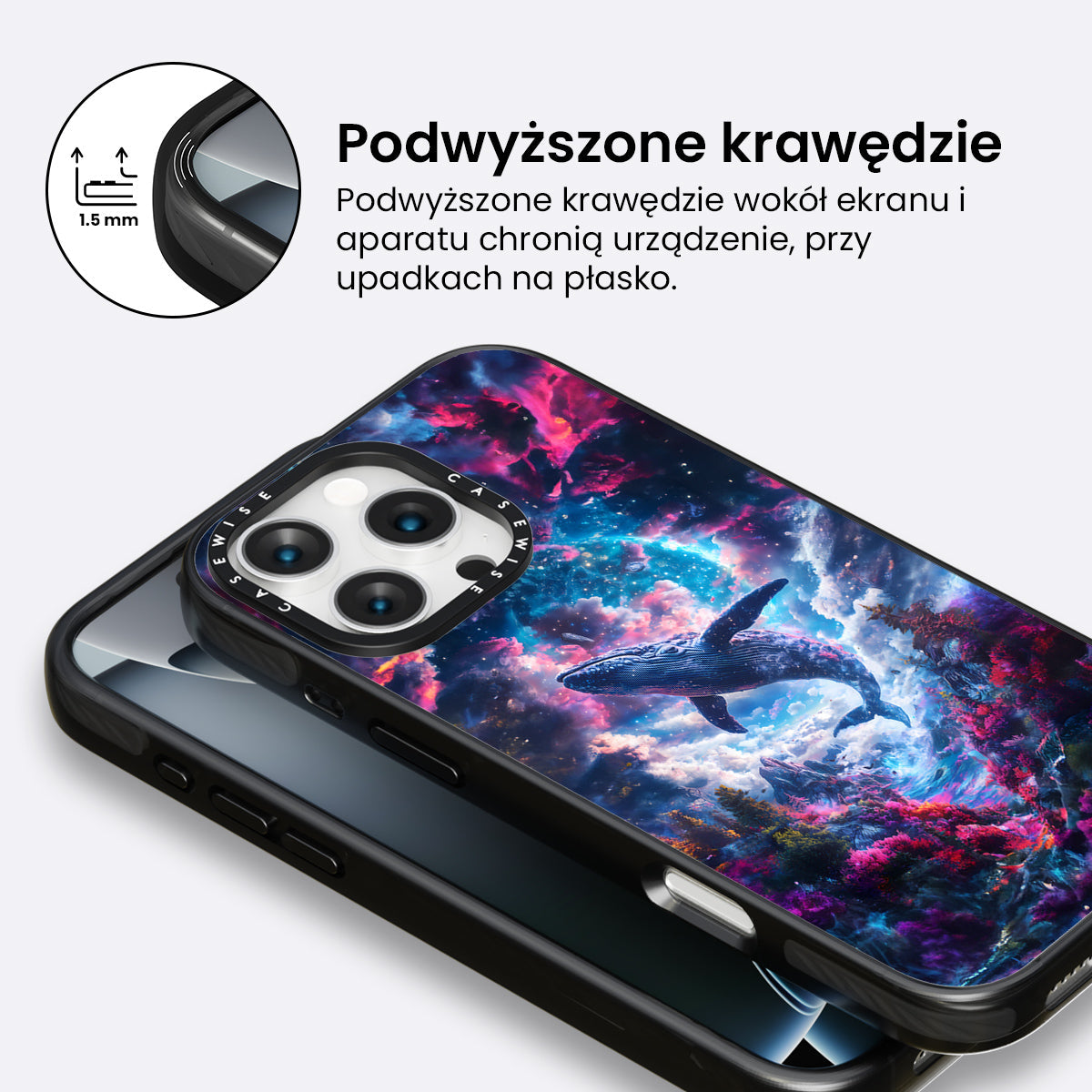 1.5 mm

Podwyższone krawędzie

Podwyższone krawędzie wokół ekranu i aparatu chronią urządzenie, przy upadkach na płasko.

CASEWISE CASEWISE