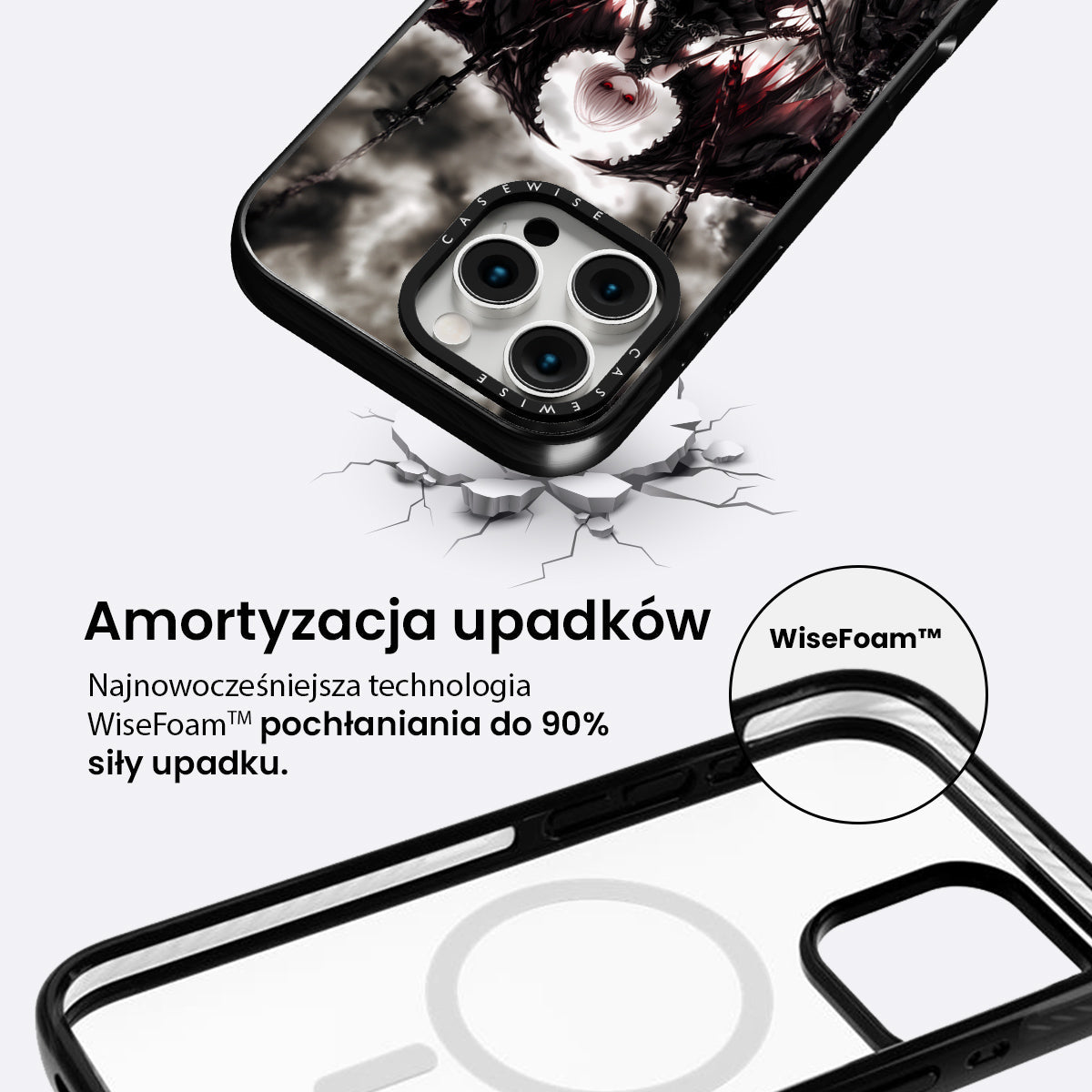 CASEWISE

CASEWISE

Amortyzacja upadków

Najnowocześniejsza technologia WiseFoam™ pochłaniania do 90% siły upadku.

WiseFoam™