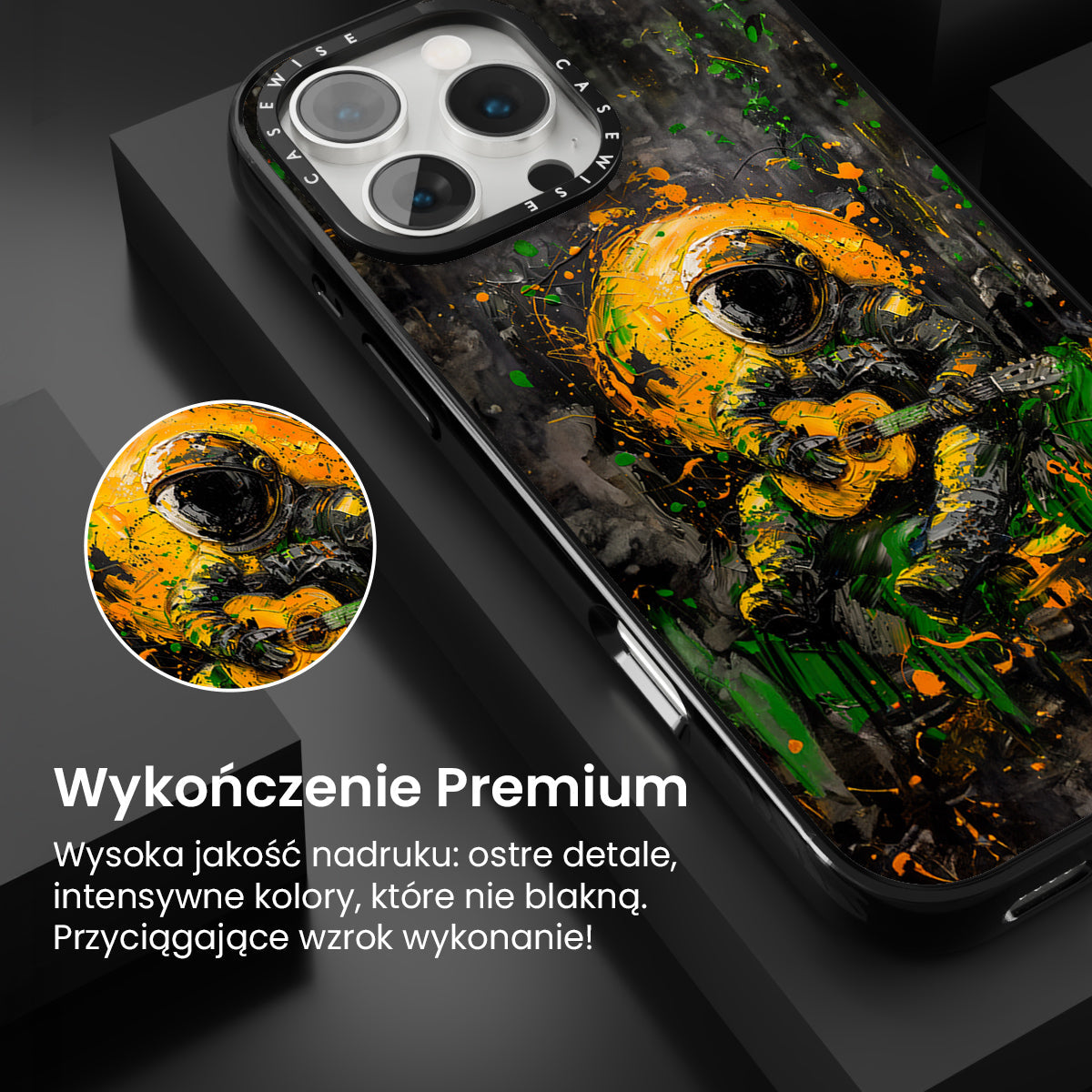 CASEWISE CASEWISE

Wykończenie Premium

Wysoka jakość nadruku: ostre detale, intensywne kolory, które nie blakną. Przyciągające wzrok wykonanie!