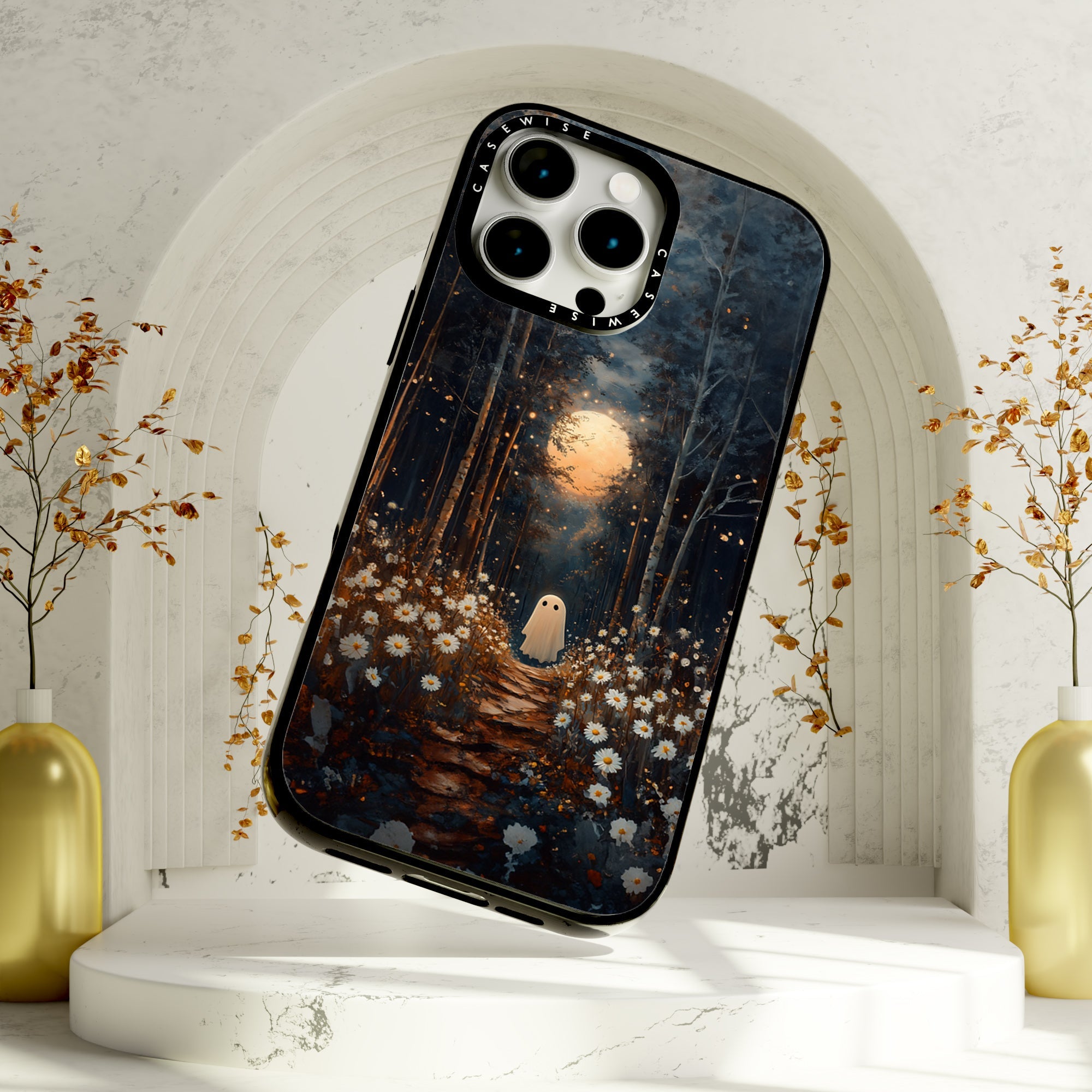 CASEWISE CASEWISE