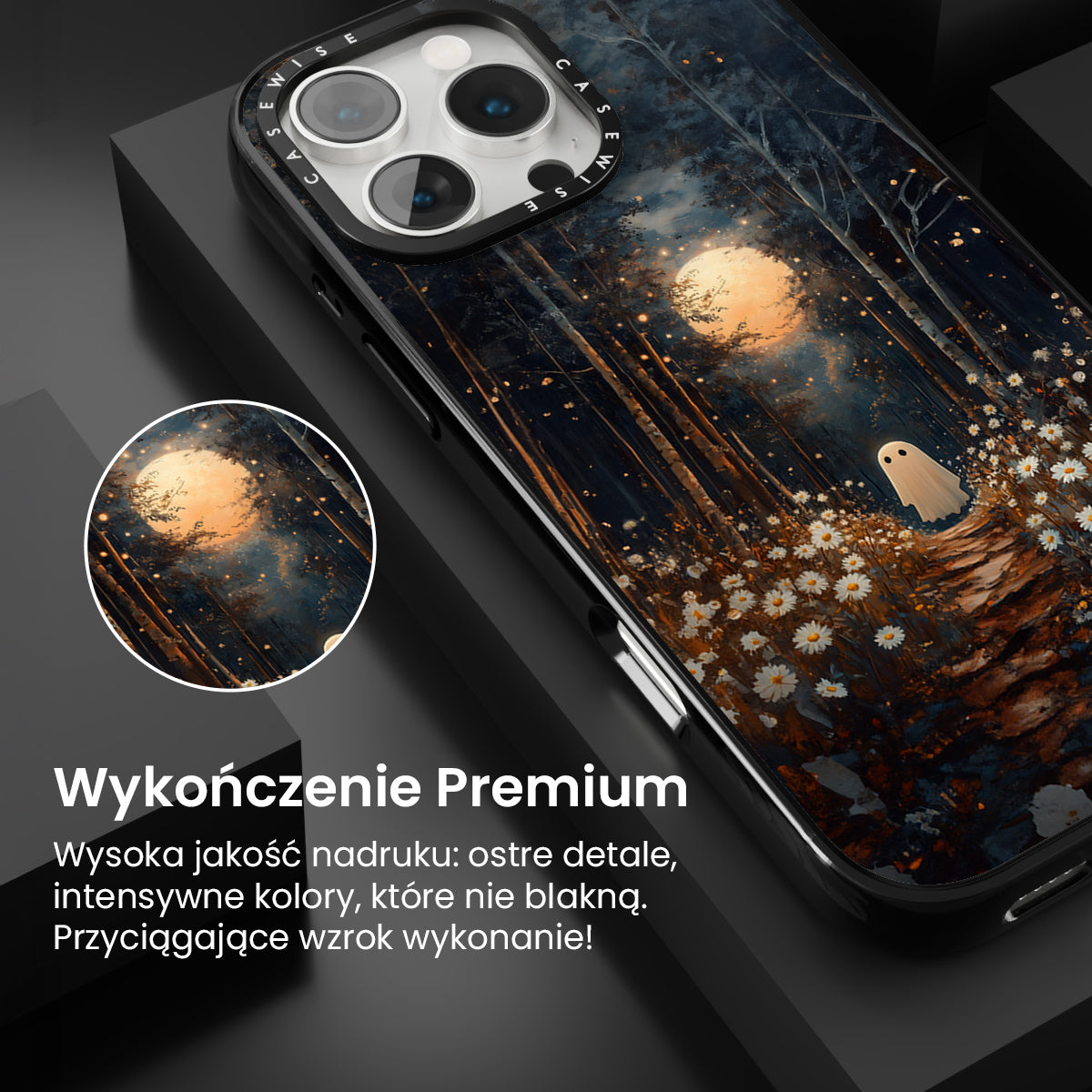 CASEWISE CASEWISE

Wykończenie Premium

Wysoka jakość nadruku: ostre detale, intensywne kolory, które nie blakną. Przyciągające wzrok wykonanie!