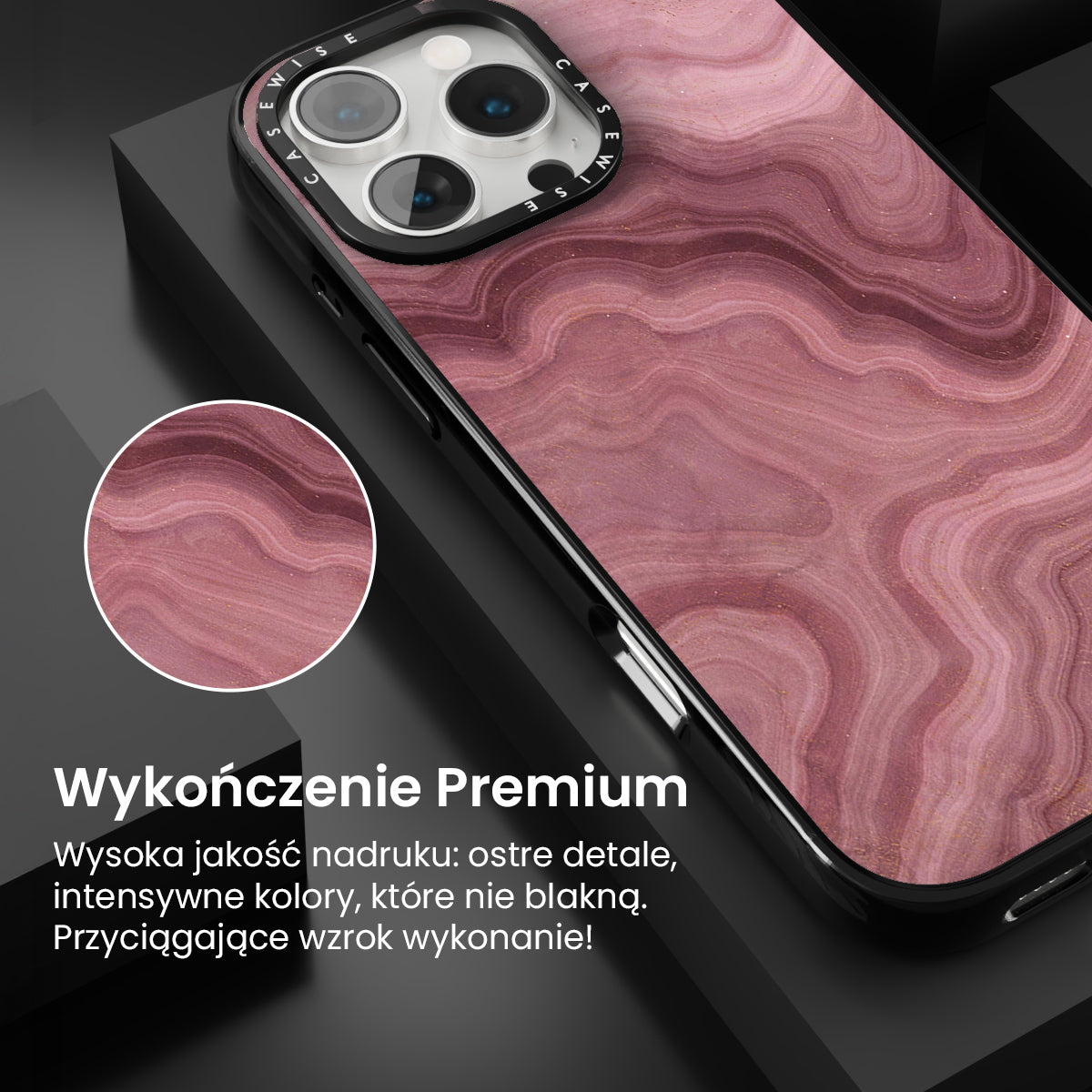 CASEWISE CASEWISE

Wykończenie Premium

Wysoka jakość nadruku: ostre detale, intensywne kolory, które nie blakną. Przyciągające wzrok wykonanie!