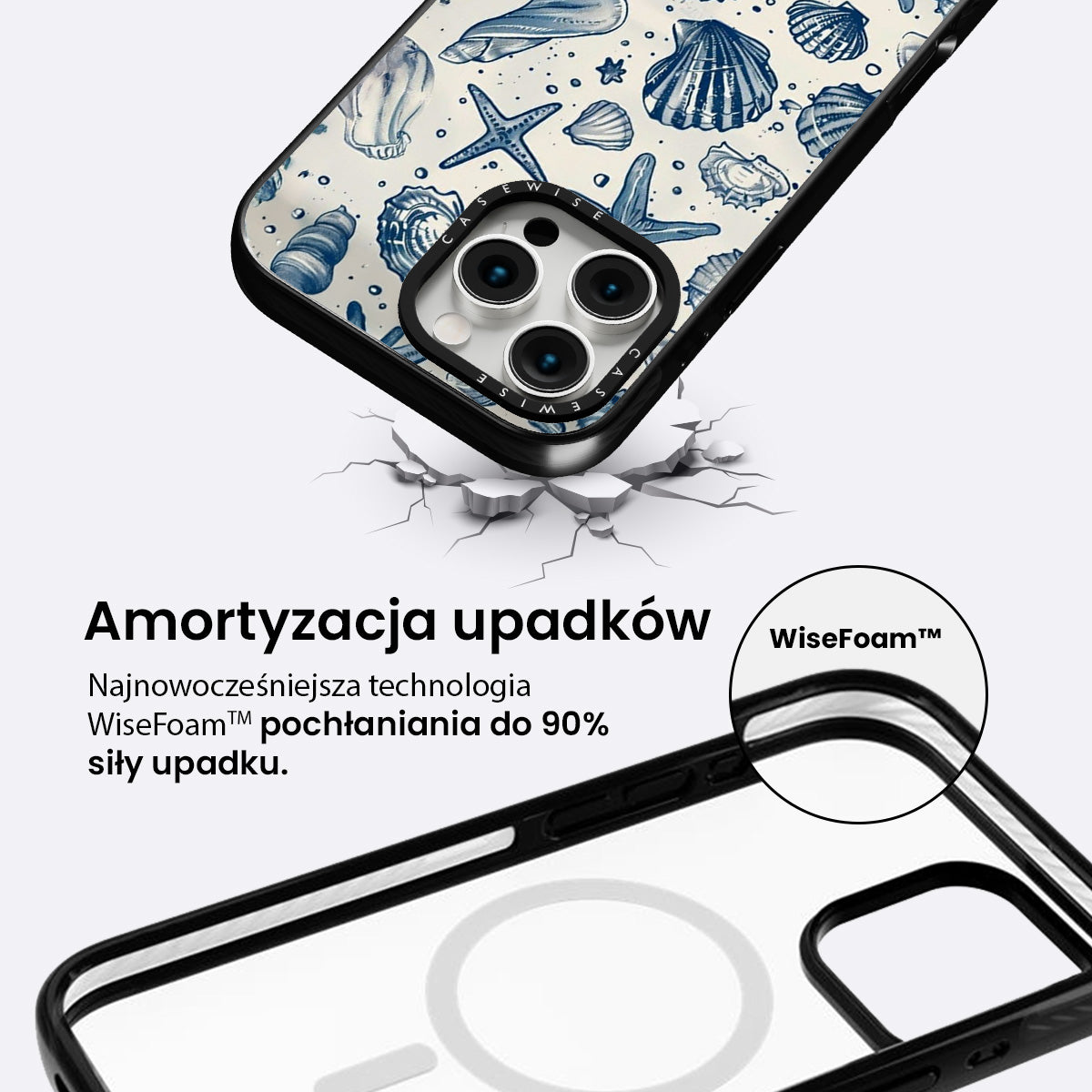 CASEWISE

CASEWISE

Amortyzacja upadków

Najnowocześniejsza technologia WiseFoam™ pochłaniania do 90% siły upadku.

WiseFoam™