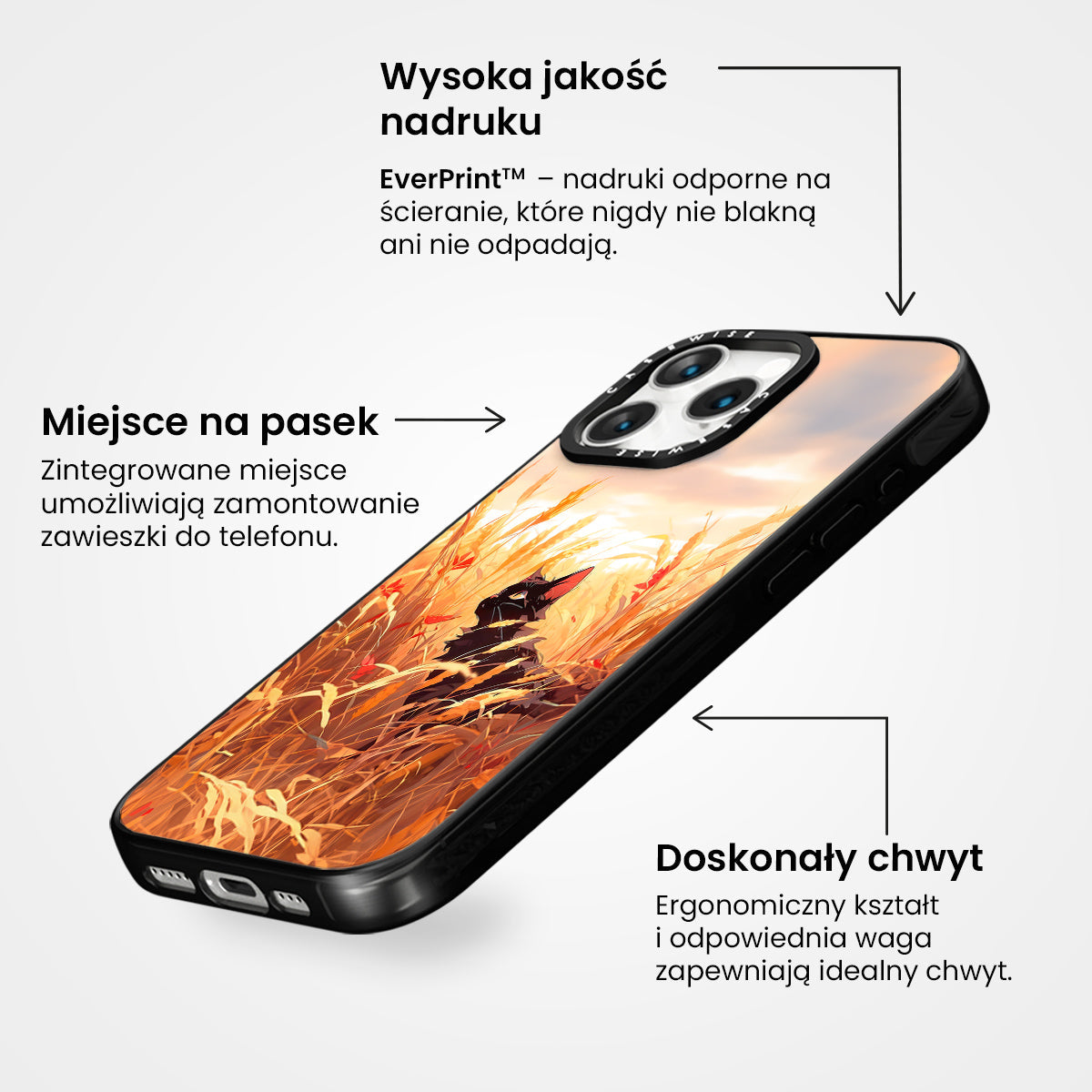 Wysoka jakość nadruku

EverPrint™ – nadruki odporne na ścieranie, które nigdy nie blakną ani nie odpadają.

Miejsce na pasek

Zintegrowane miejsce umożliwiają zamontowanie zawieszki do telefonu.

CASEWISE CASEWISE

Doskonały chwyt

Ergonomiczny kształt i odpowiednia waga zapewniają idealny chwyt.