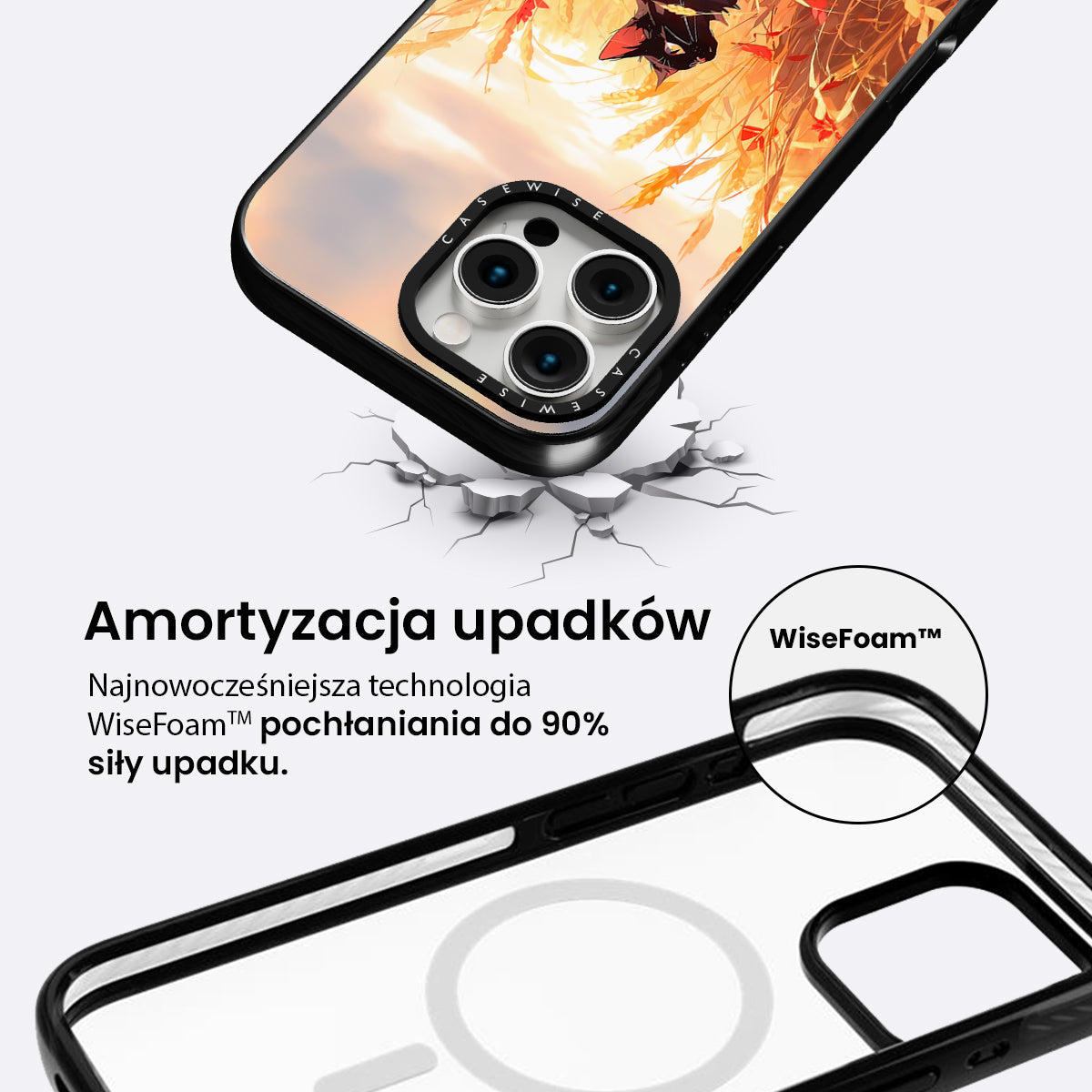 CASEWISE

CASEWISE

Amortyzacja upadków

Najnowocześniejsza technologia WiseFoam™ pochłaniania do 90% siły upadku.

WiseFoam™