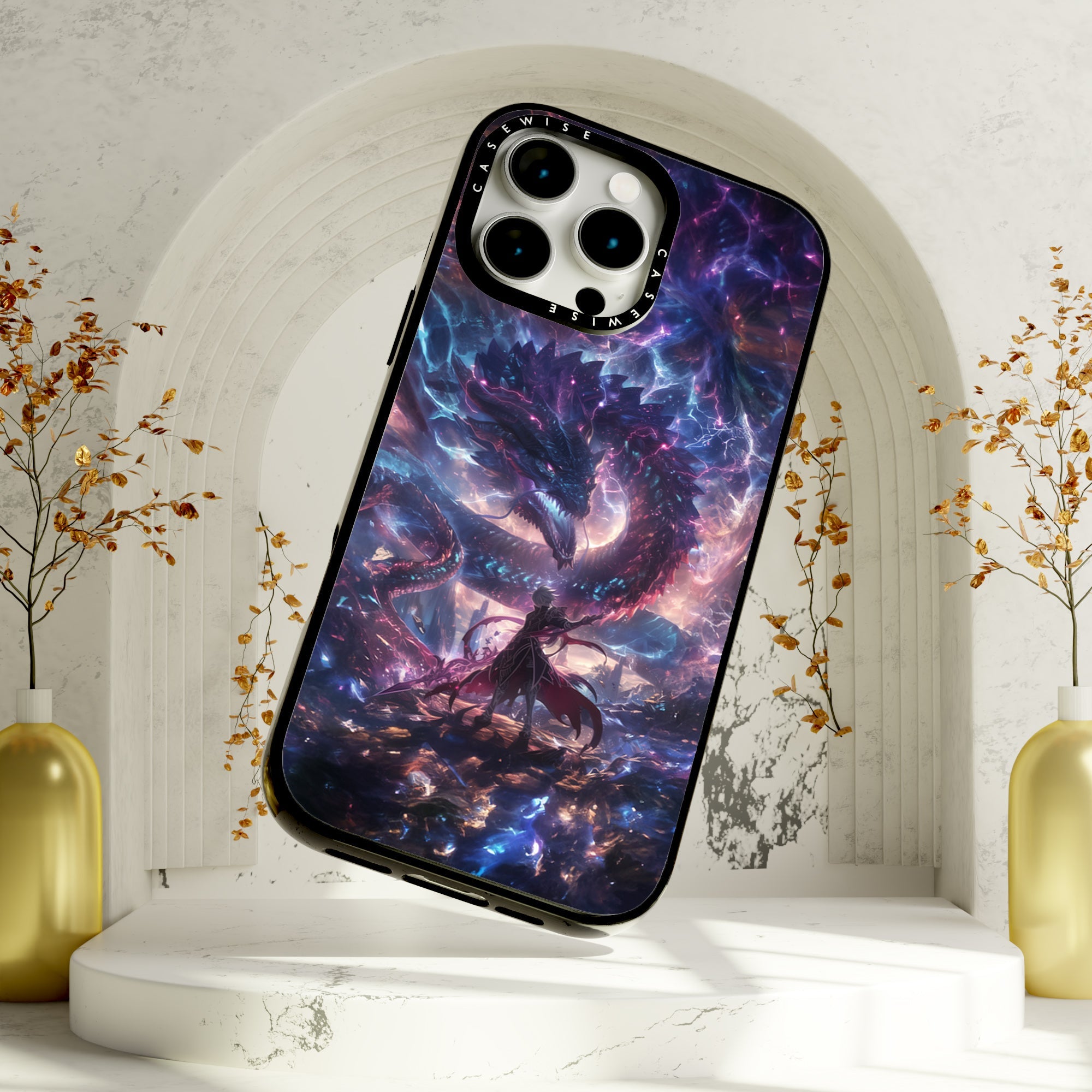 CASEWISE
CASEWISE