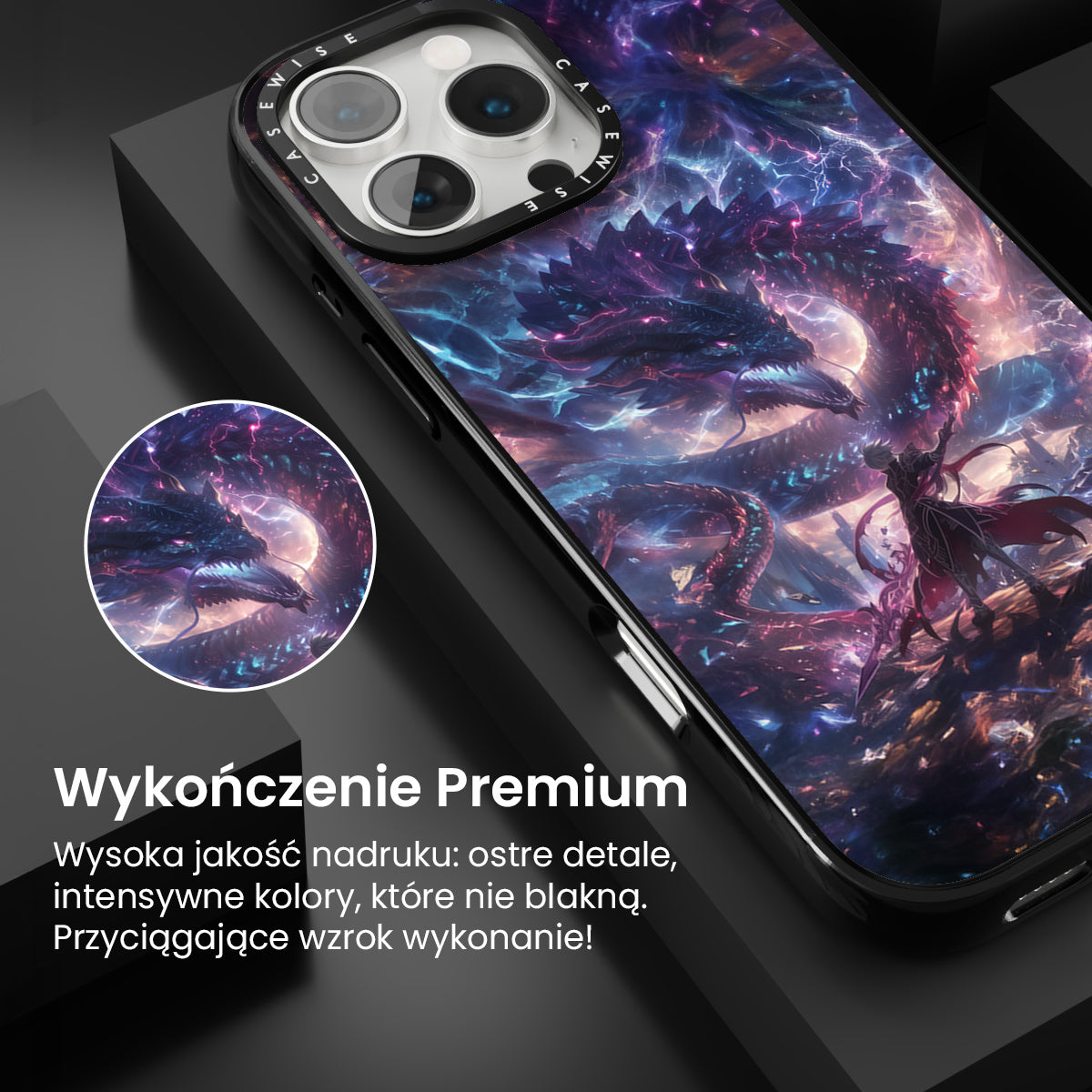 CASEWISE CASEWISE

Wykończenie Premium

Wysoka jakość nadruku: ostre detale, intensywne kolory, które nie blakną. Przyciągające wzrok wykonanie!