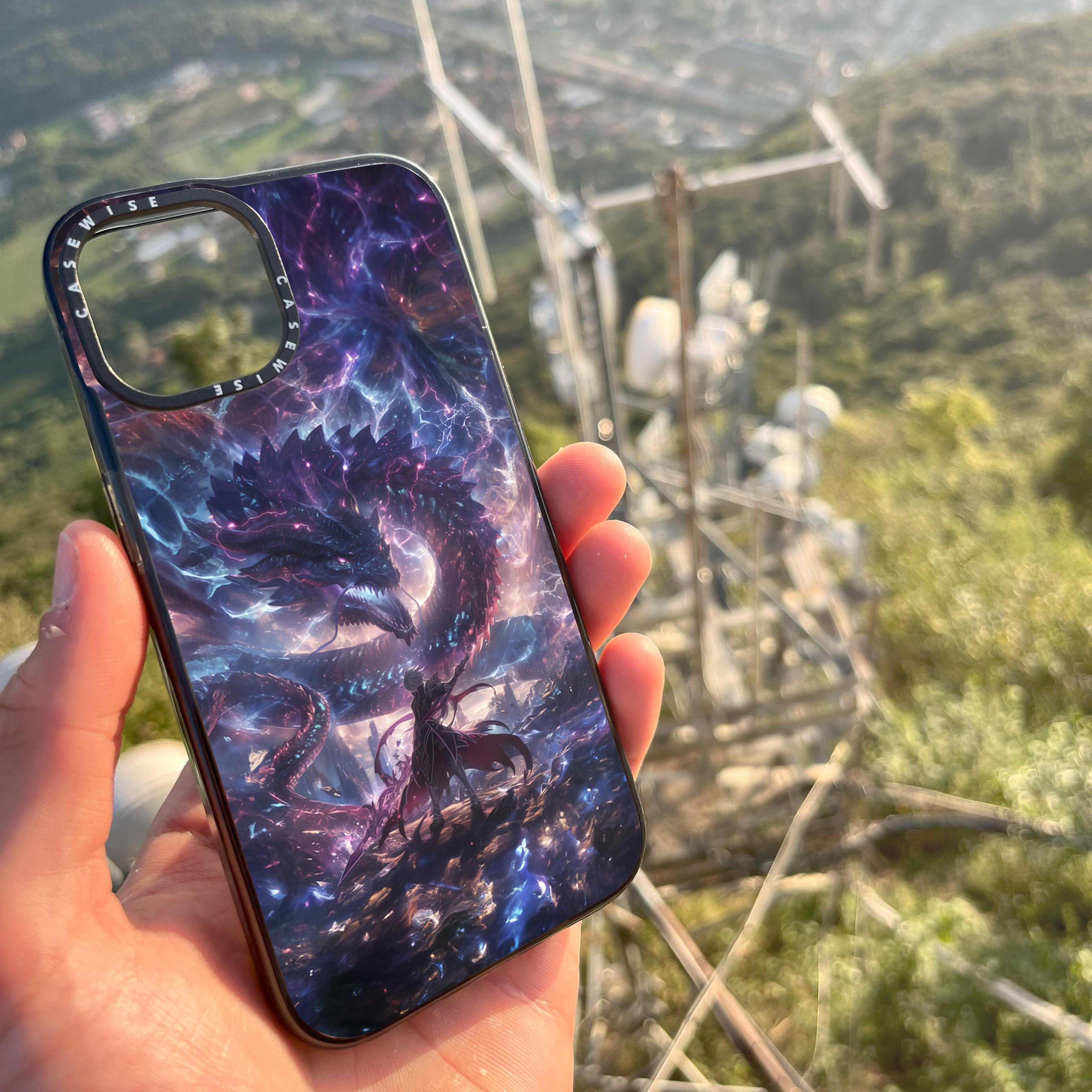 CASEWISE CASEWISE