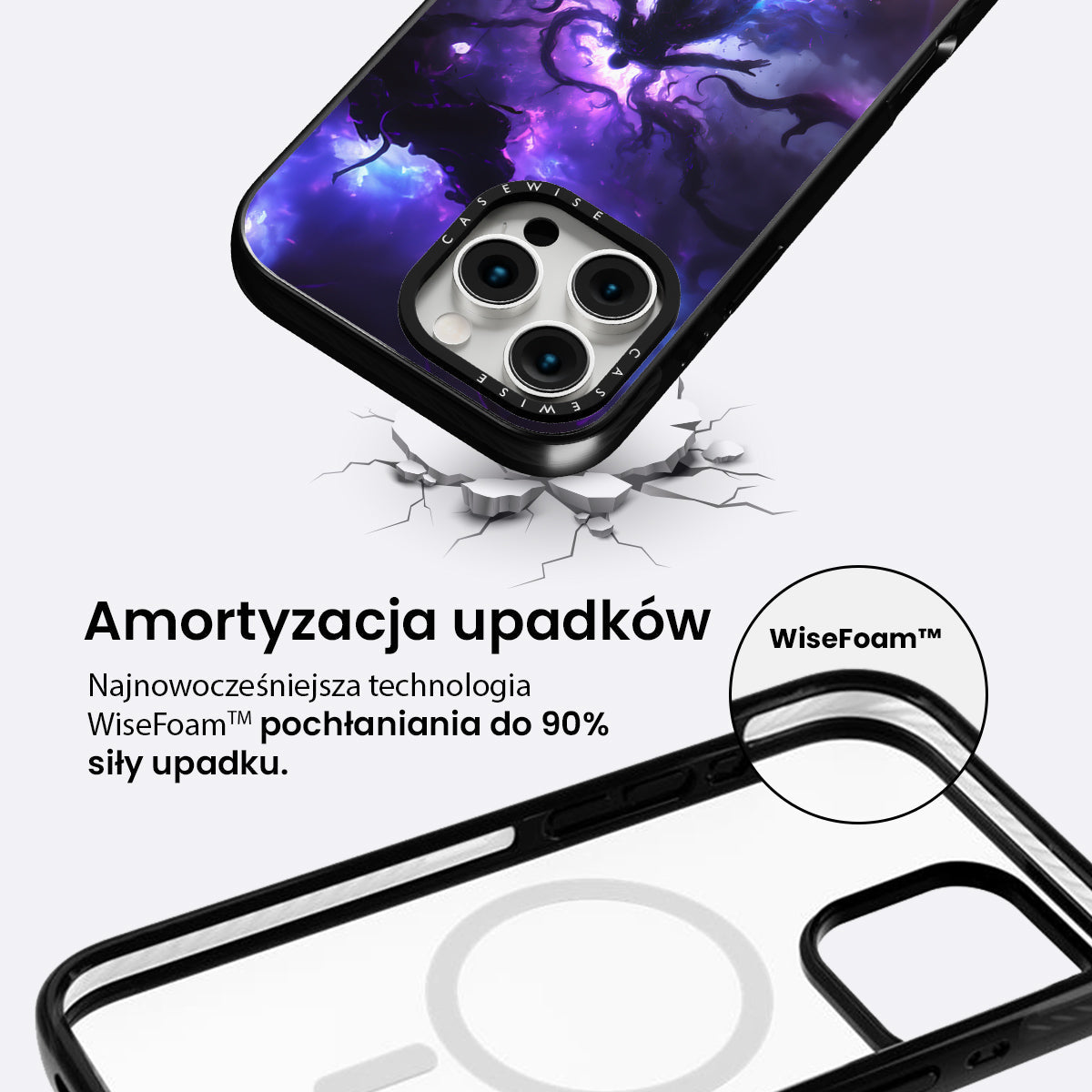 CASEWISE

CASEWISE

Amortyzacja upadków

Najnowocześniejsza technologia WiseFoam™ pochłaniania do 90% siły upadku.

WiseFoam™