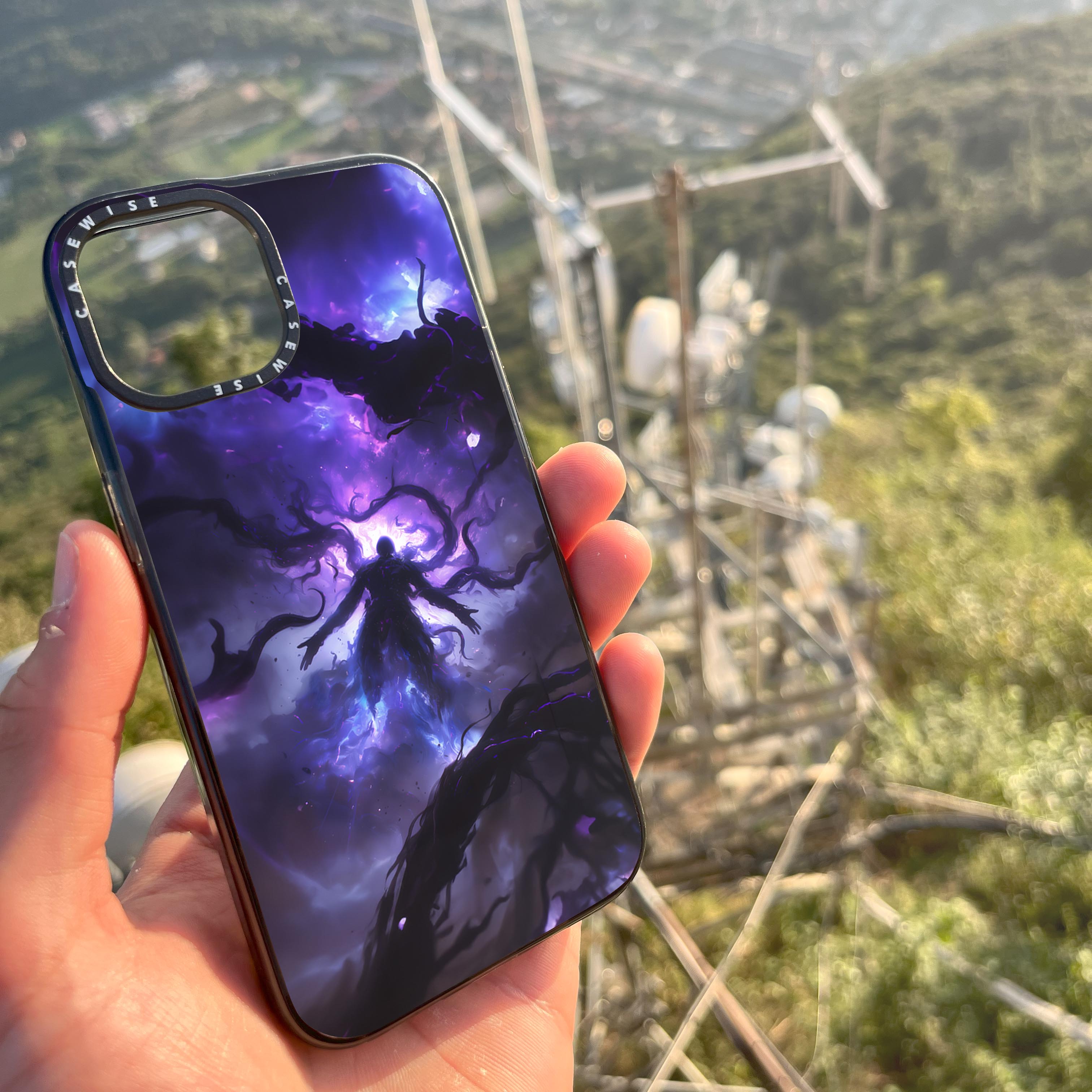 CASEWISE CASEWISE