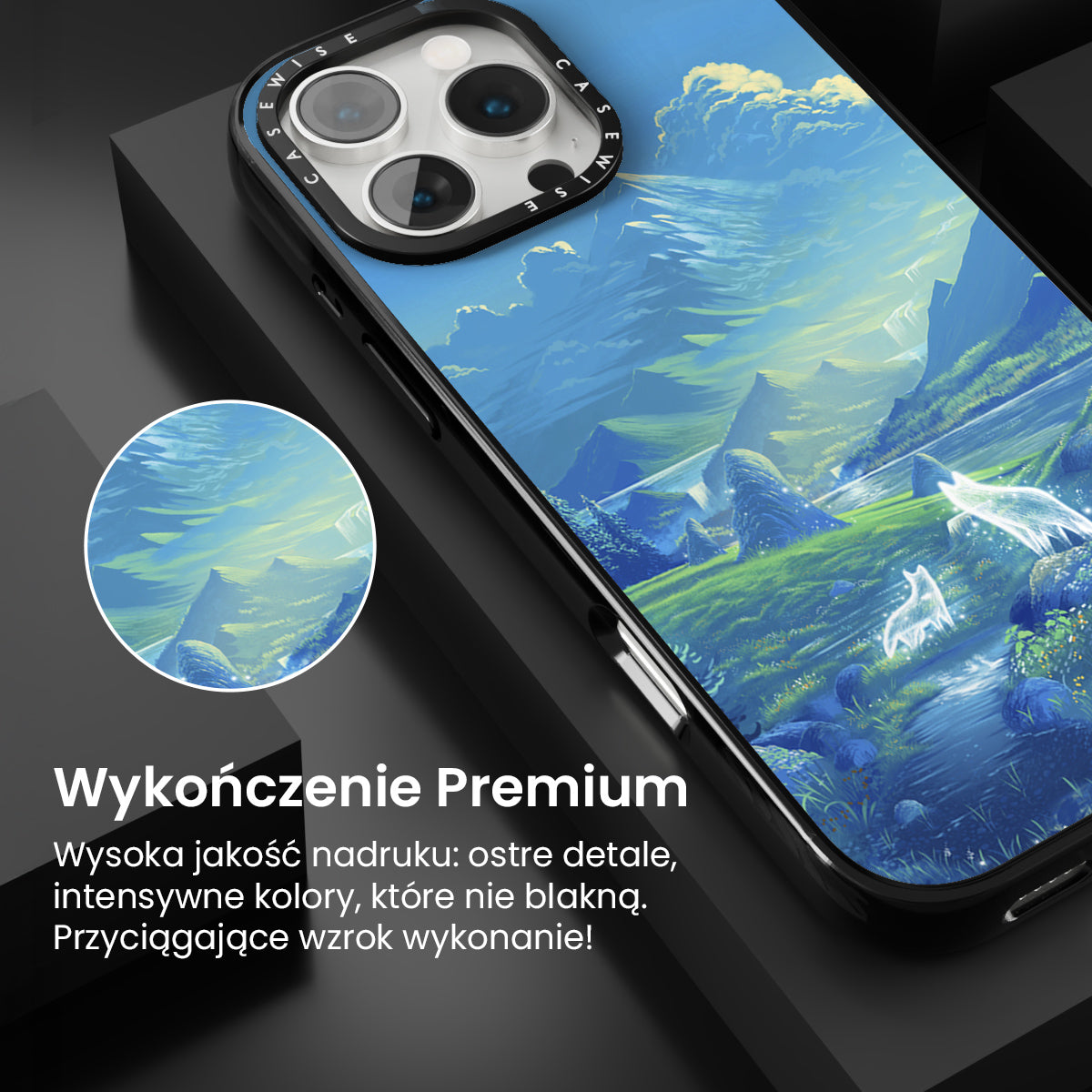 CASEWISE CASEWISE

Wykończenie Premium

Wysoka jakość nadruku: ostre detale, intensywne kolory, które nie blakną. Przyciągające wzrok wykonanie!