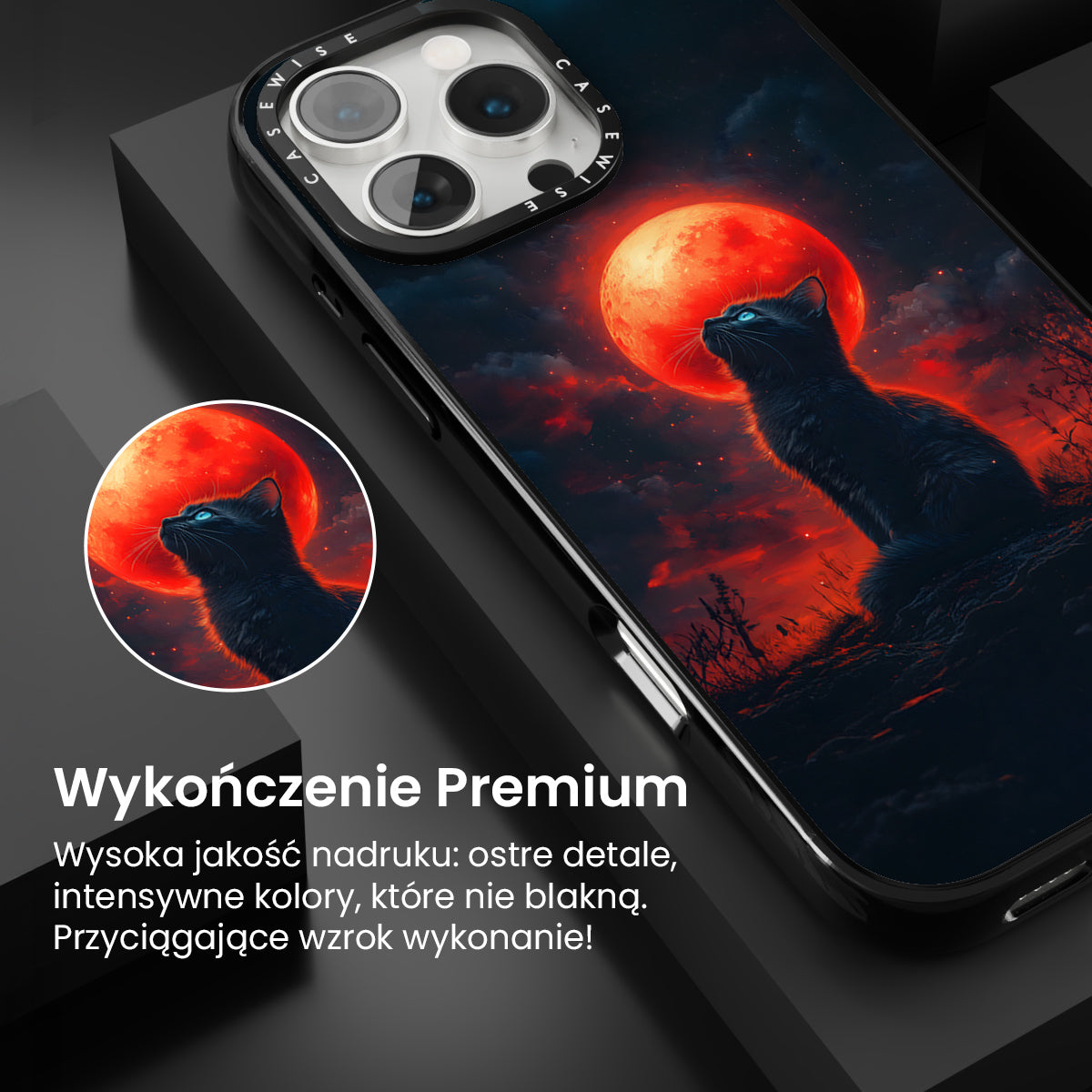 CASEWISE CASEWISE

Wykończenie Premium

Wysoka jakość nadruku: ostre detale, intensywne kolory, które nie blakną. Przyciągające wzrok wykonanie!