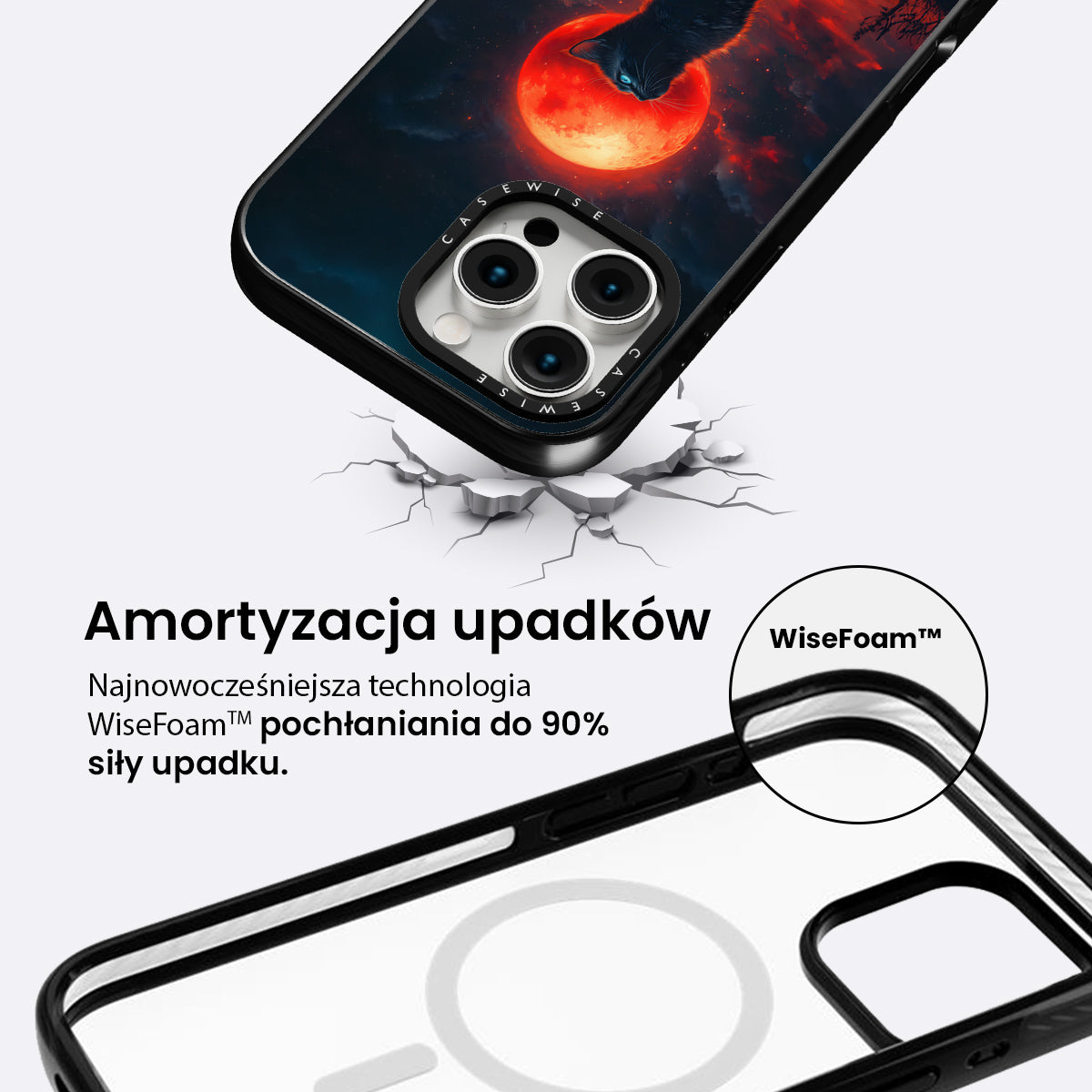 CASEWISE

CASEWISE

Amortyzacja upadków

Najnowocześniejsza technologia WiseFoam™ pochłaniania do 90% siły upadku.

WiseFoam™