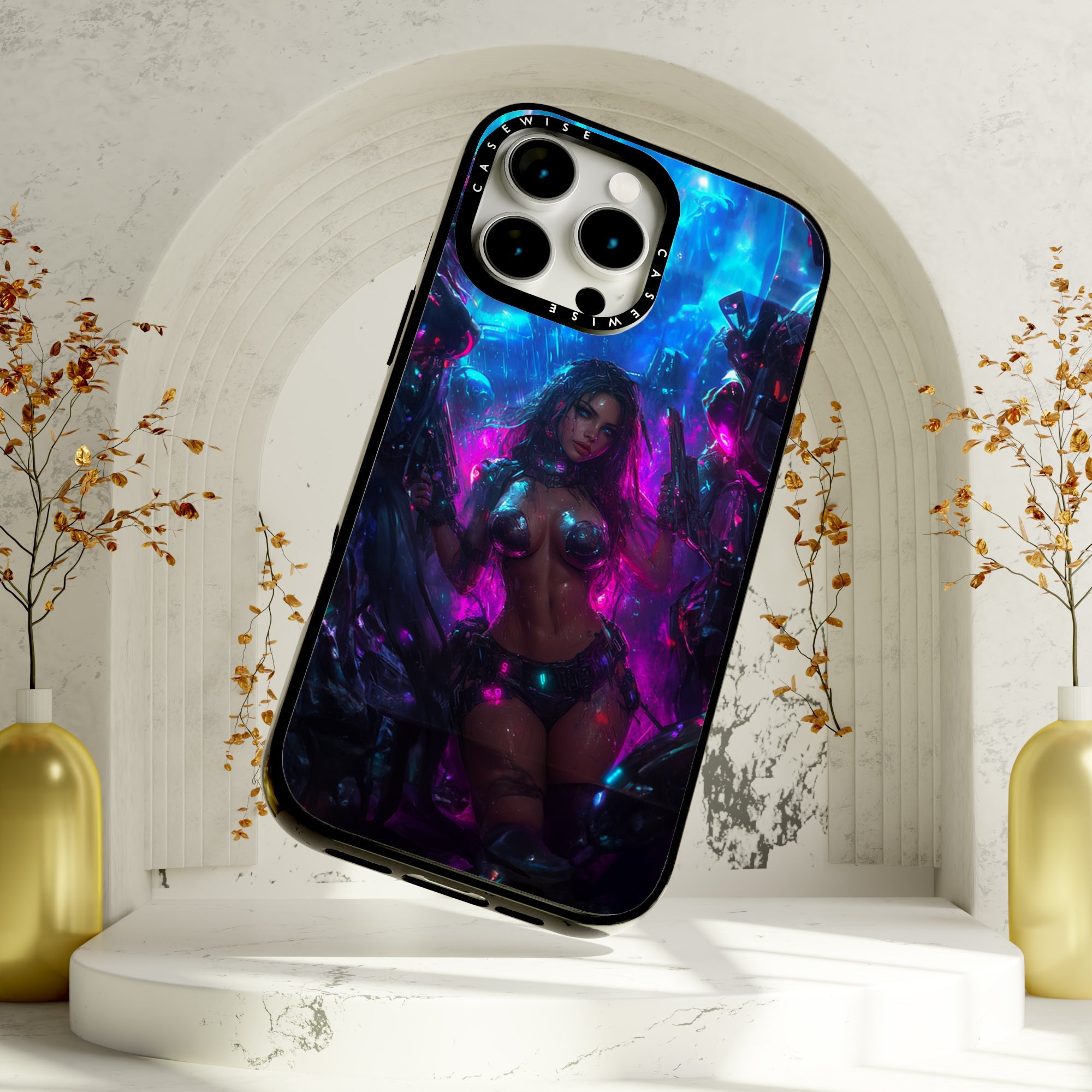 CASEWISE
CASEWISE