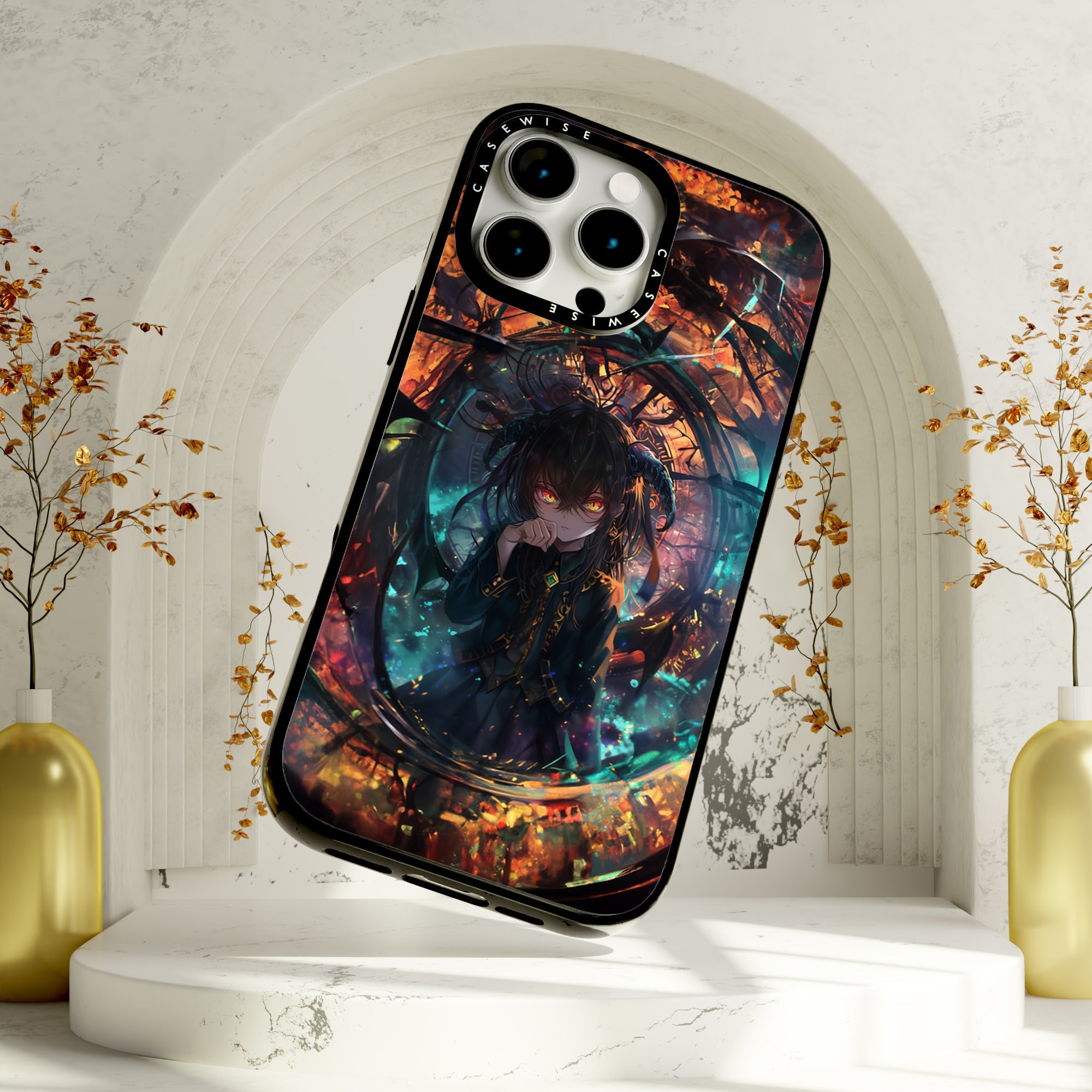 CASEWISE CASEWISE