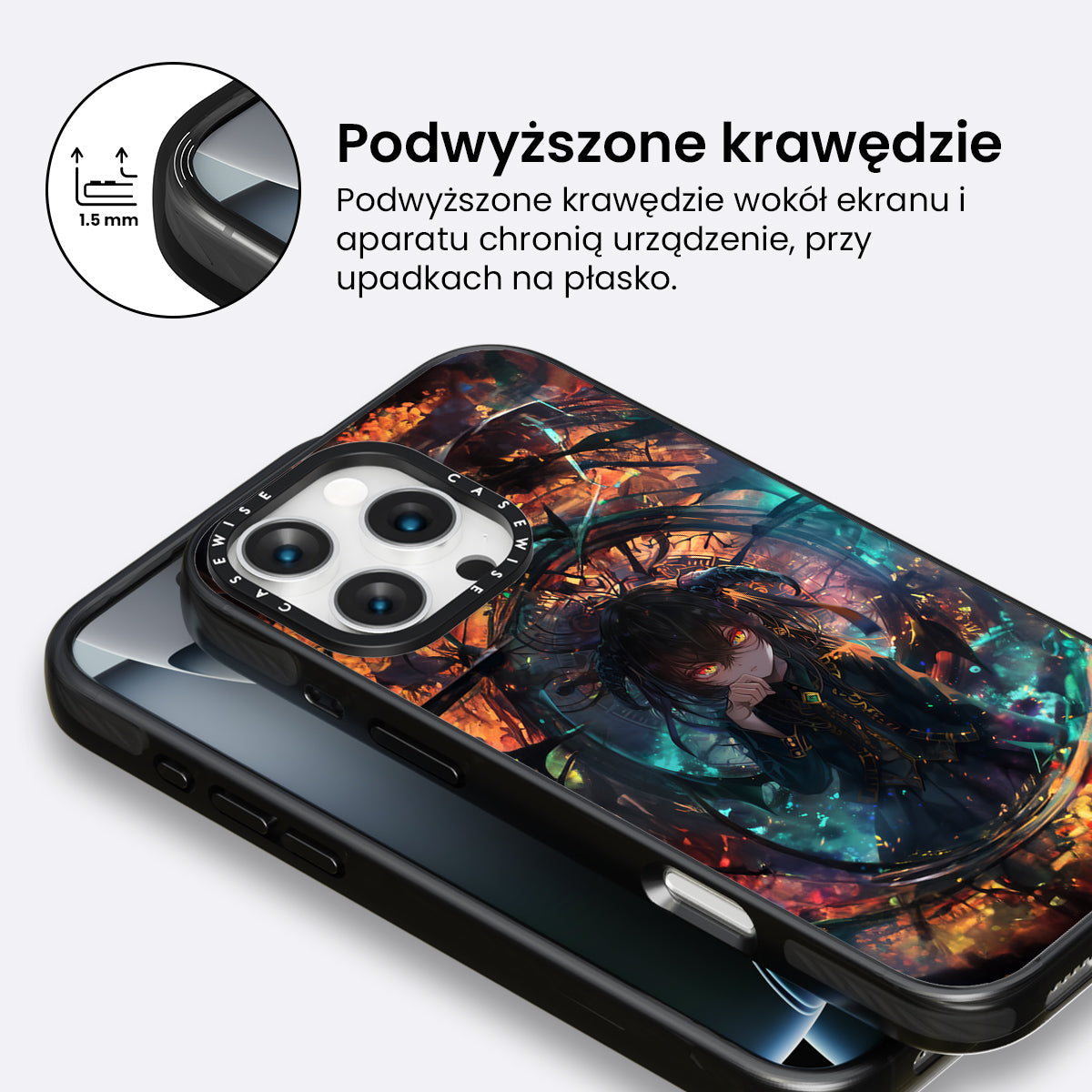 1.5 mm

Podwyższone krawędzie

Podwyższone krawędzie wokół ekranu i aparatu chronią urządzenie, przy upadkach na płasko.

CASEWISE CASEWISE