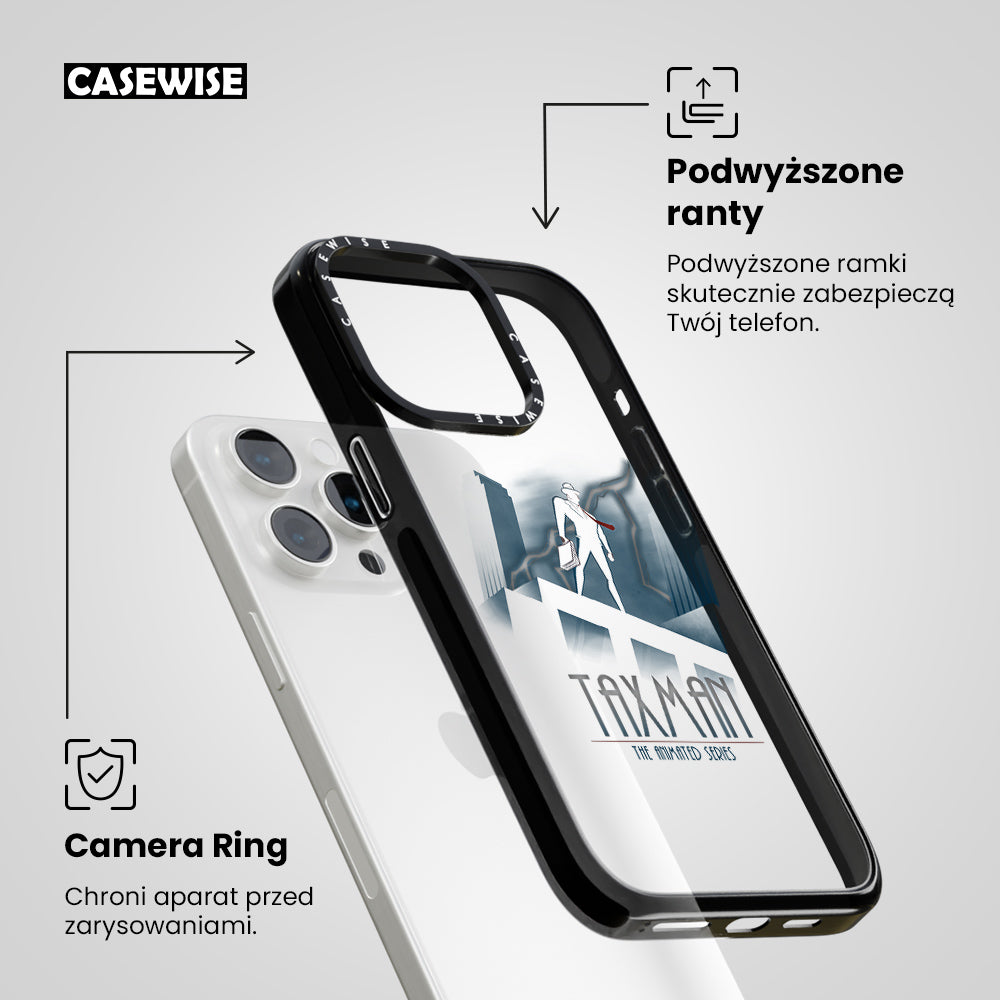 CASEWISE

Podwyższone ranty

Podwyższone ramki skutecznie zabezpieczą Twój telefon.

CASEWISE

CASEWISE

TAXMAN

THE ANIMATED SERIES

Camera Ring

Chroni aparat przed zarysowaniami.