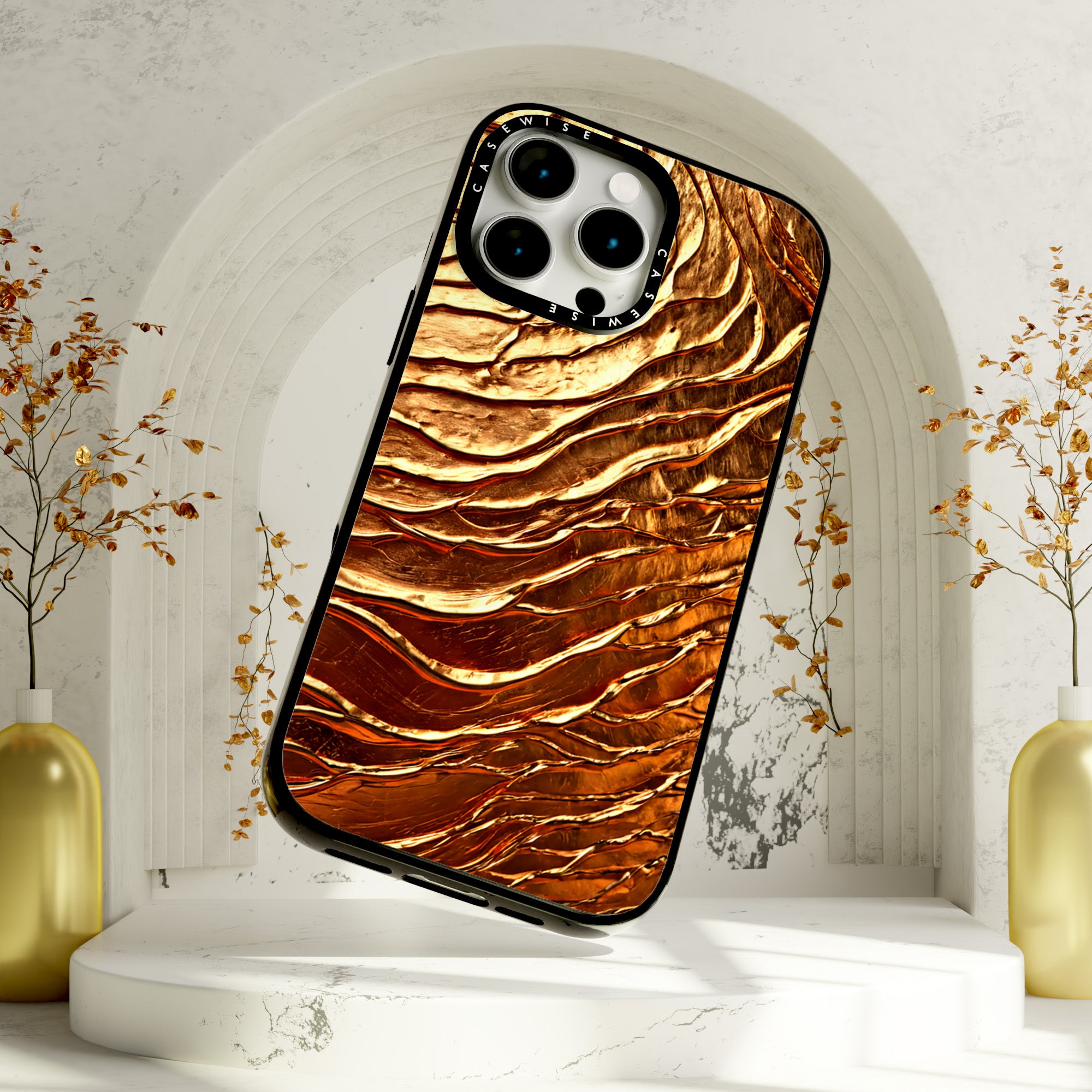 CASEWISE
CASEWISE