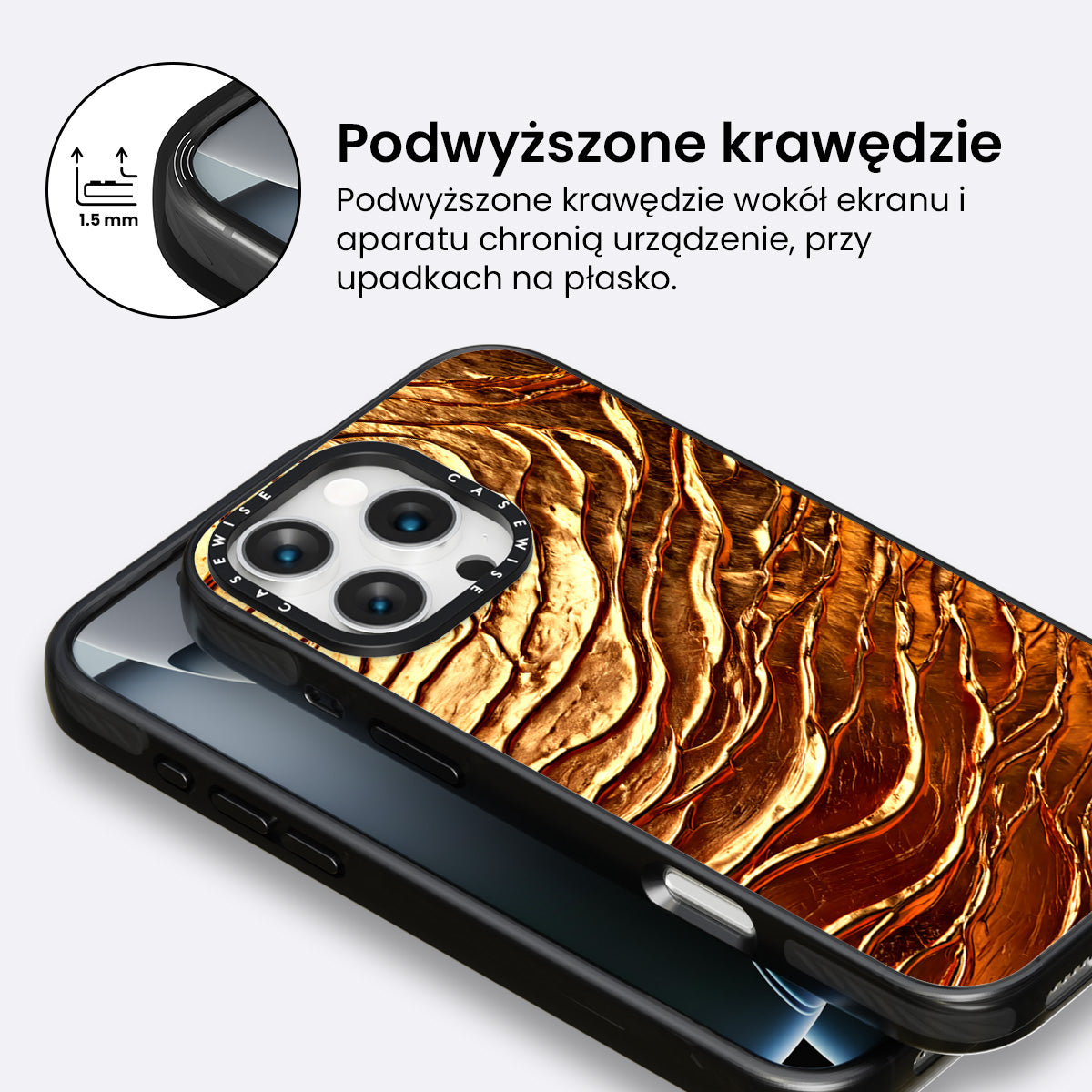 1.5 mm

Podwyższone krawędzie

Podwyższone krawędzie wokół ekranu i aparatu chronią urządzenie, przy upadkach na płasko.

CASEWISE CASEWISE