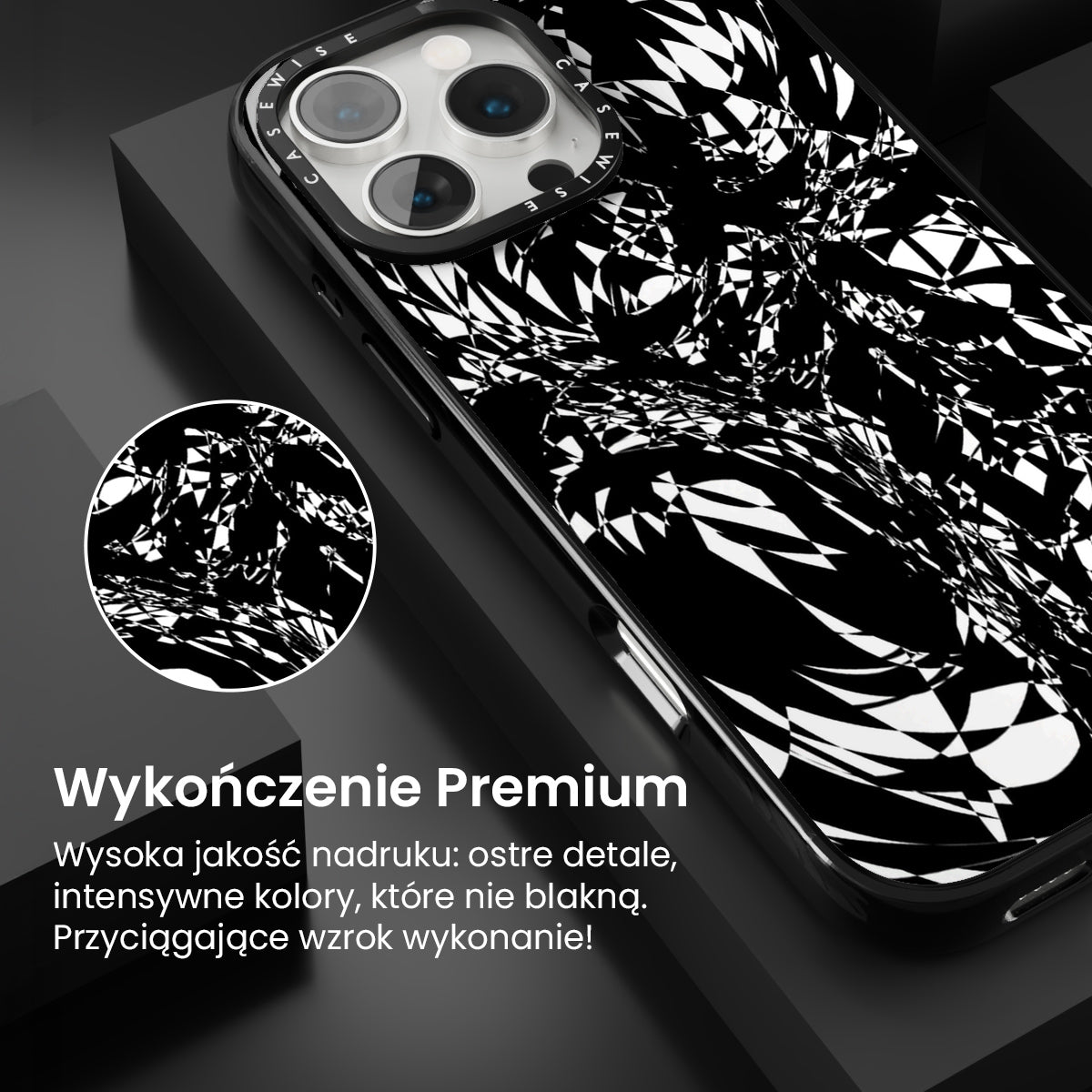 CASEWISE CASEWISE

Wykończenie Premium

Wysoka jakość nadruku: ostre detale, intensywne kolory, które nie blakną. Przyciągające wzrok wykonanie!