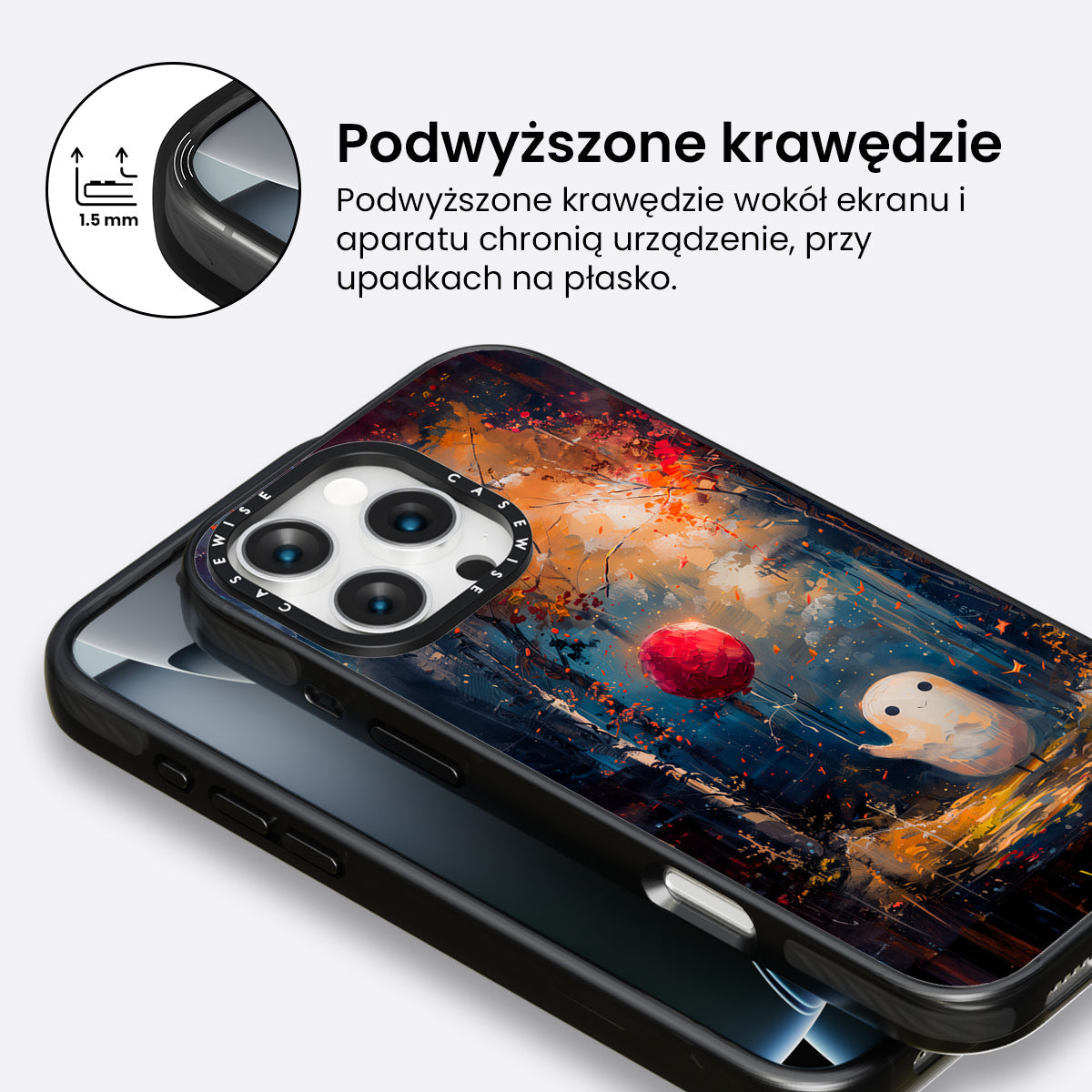 1.5 mm

Podwyższone krawędzie

Podwyższone krawędzie wokół ekranu i aparatu chronią urządzenie, przy upadkach na płasko.

CASEWISE CASEWISE