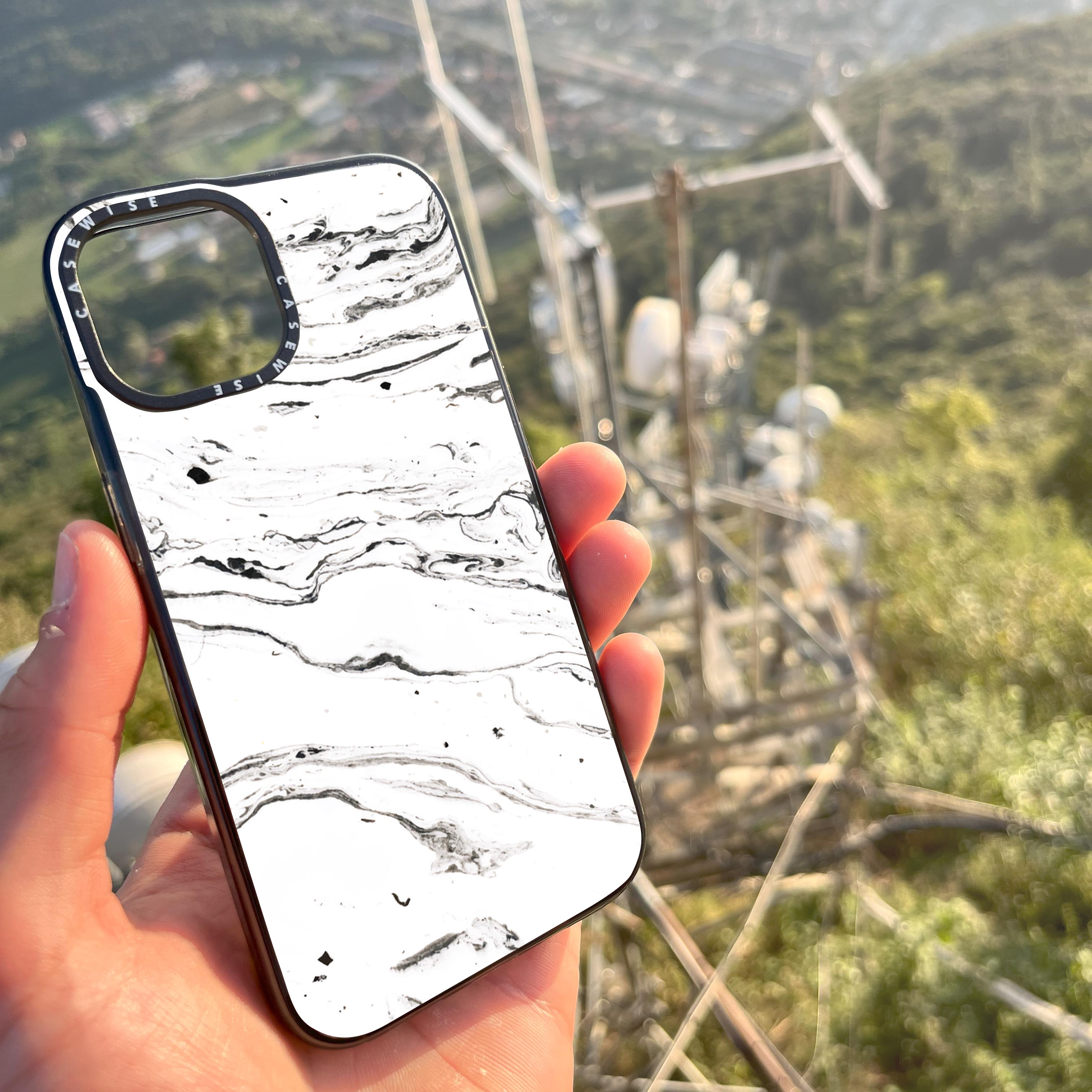 CASEWISE CASEWISE