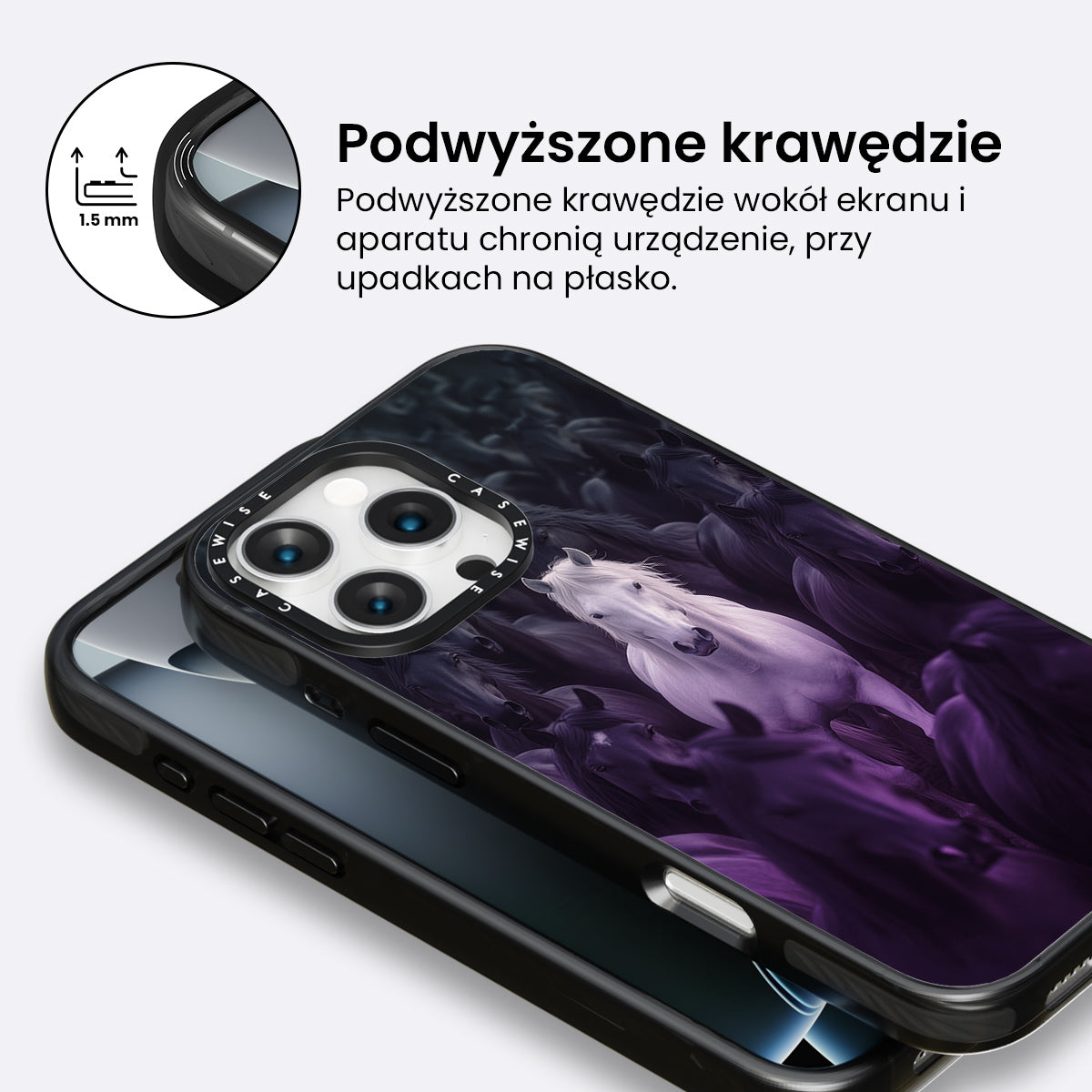 1.5 mm

Podwyższone krawędzie

Podwyższone krawędzie wokół ekranu i aparatu chronią urządzenie, przy upadkach na płasko.

CASEWISE CASEWISE