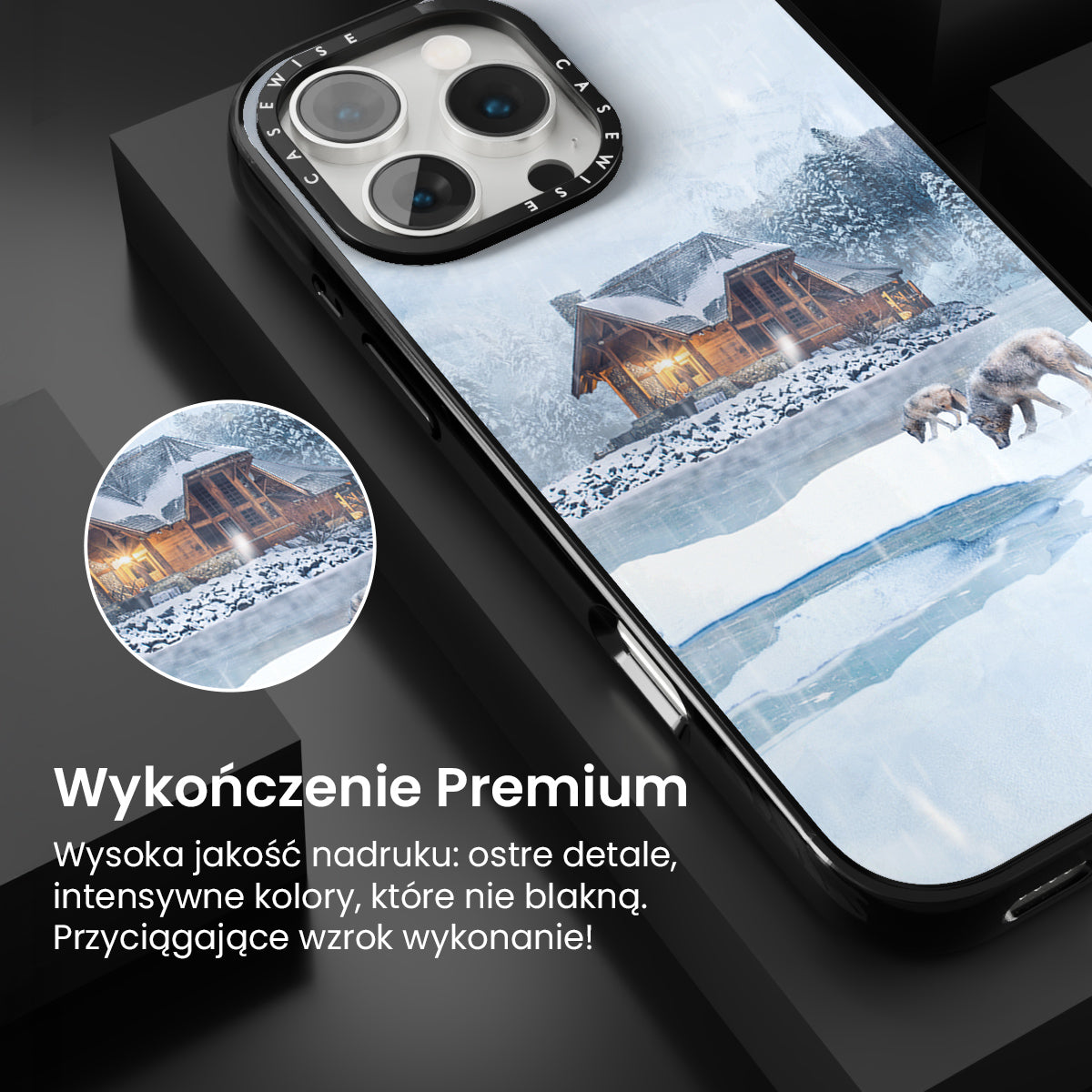 CASEWISE CASEWISE

Wykończenie Premium

Wysoka jakość nadruku: ostre detale, intensywne kolory, które nie blakną. Przyciągające wzrok wykonanie!