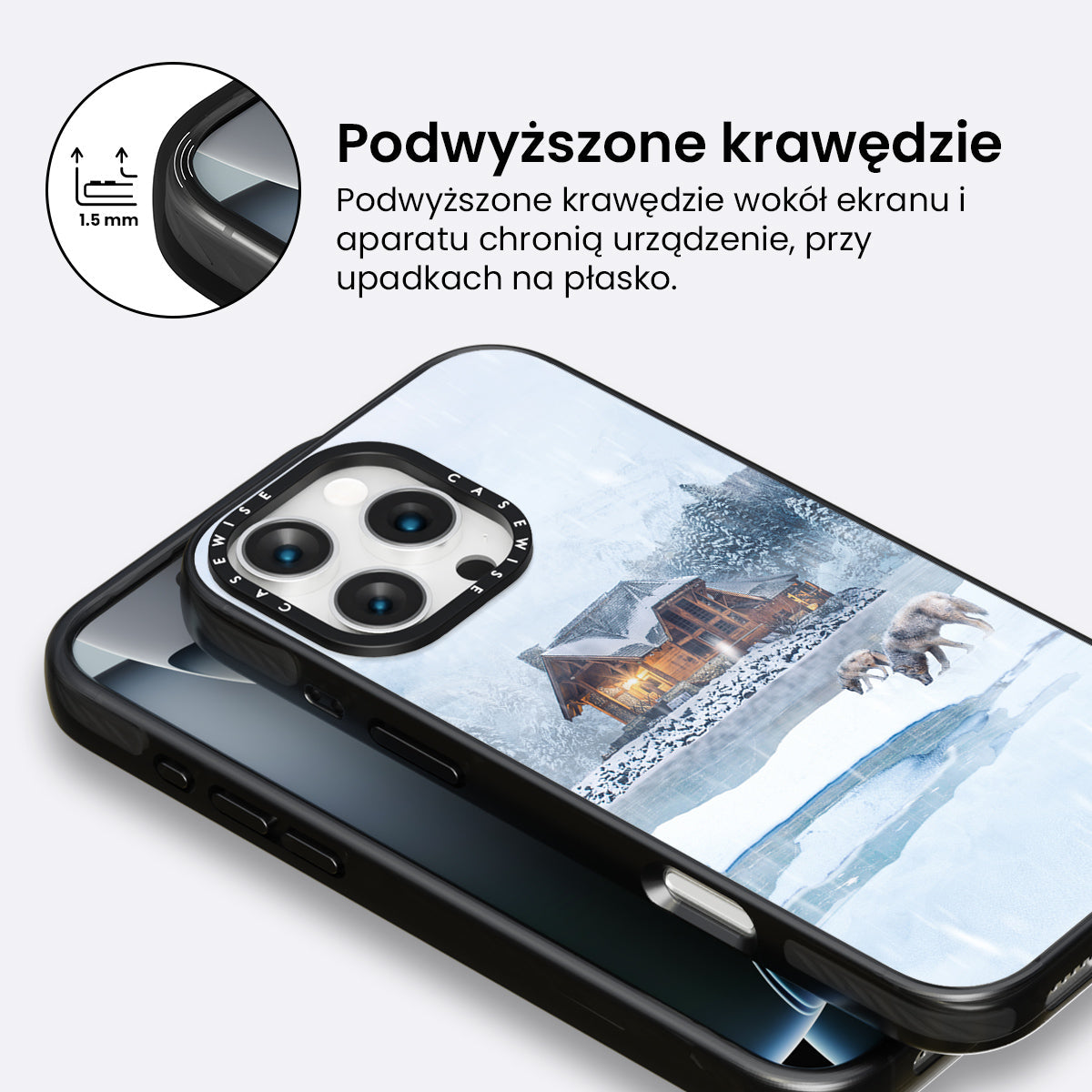 1.5 mm

Podwyższone krawędzie

Podwyższone krawędzie wokół ekranu i aparatu chronią urządzenie, przy upadkach na płasko.

CASEWISE CASEWISE