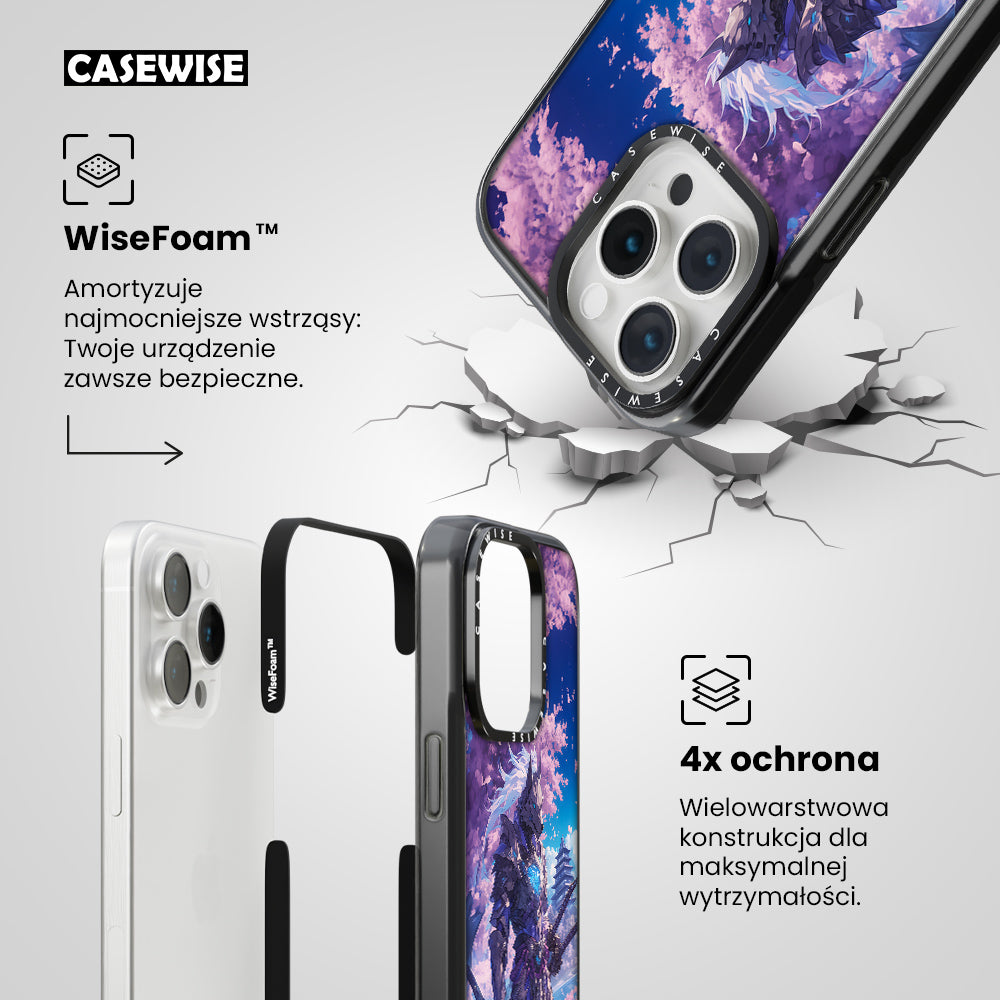 CASEWISE

WiseFoam™

Amortyzuje najmocniejsze wstrząsy: Twoje urządzenie zawsze bezpieczne.

CASEWISE

CASEWISE

WiseFoam™

CASEWISE

4x ochrona

Wielowarstwowa konstrukcja dla maksymalnej wytrzymałości.