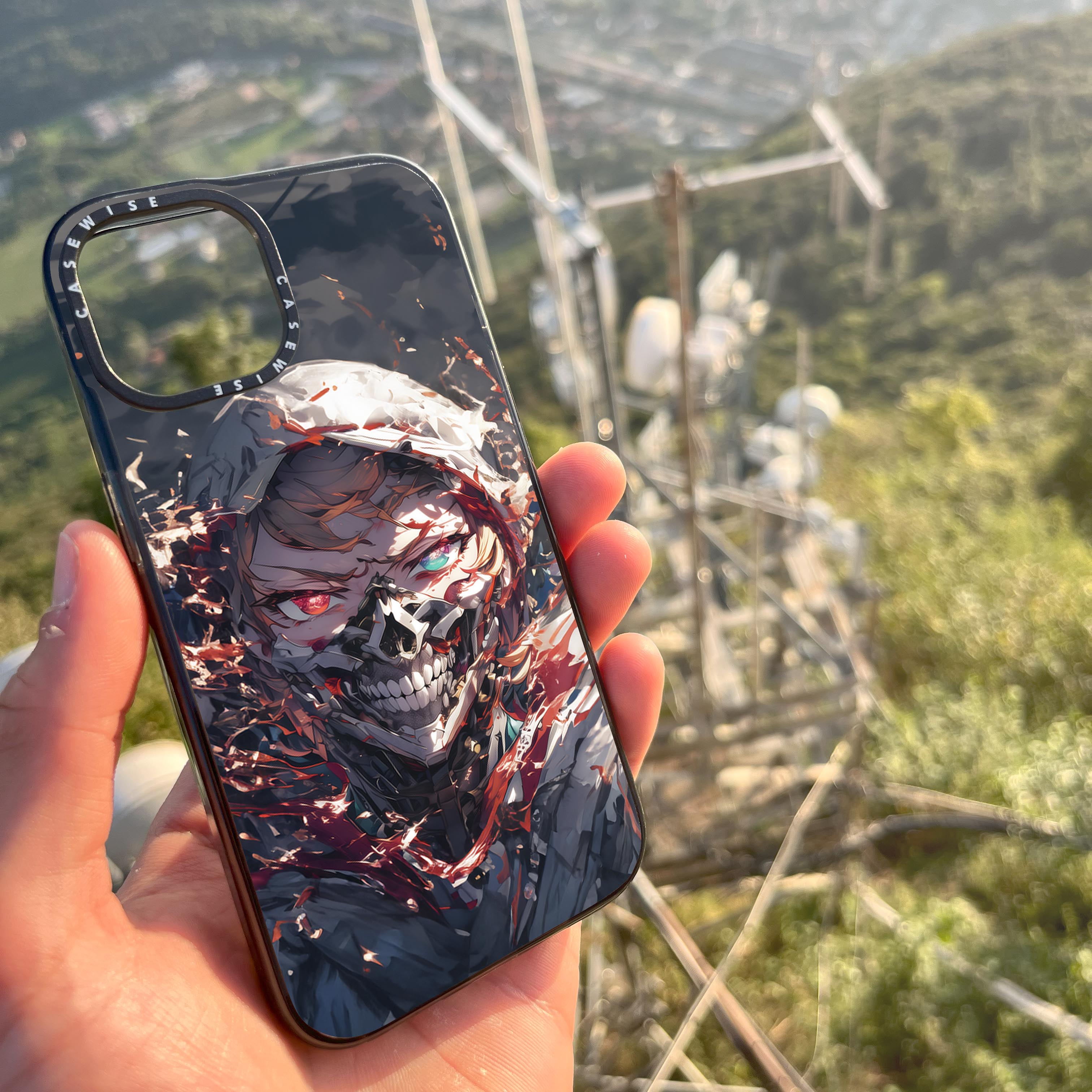 CASEWISE CASEWISE