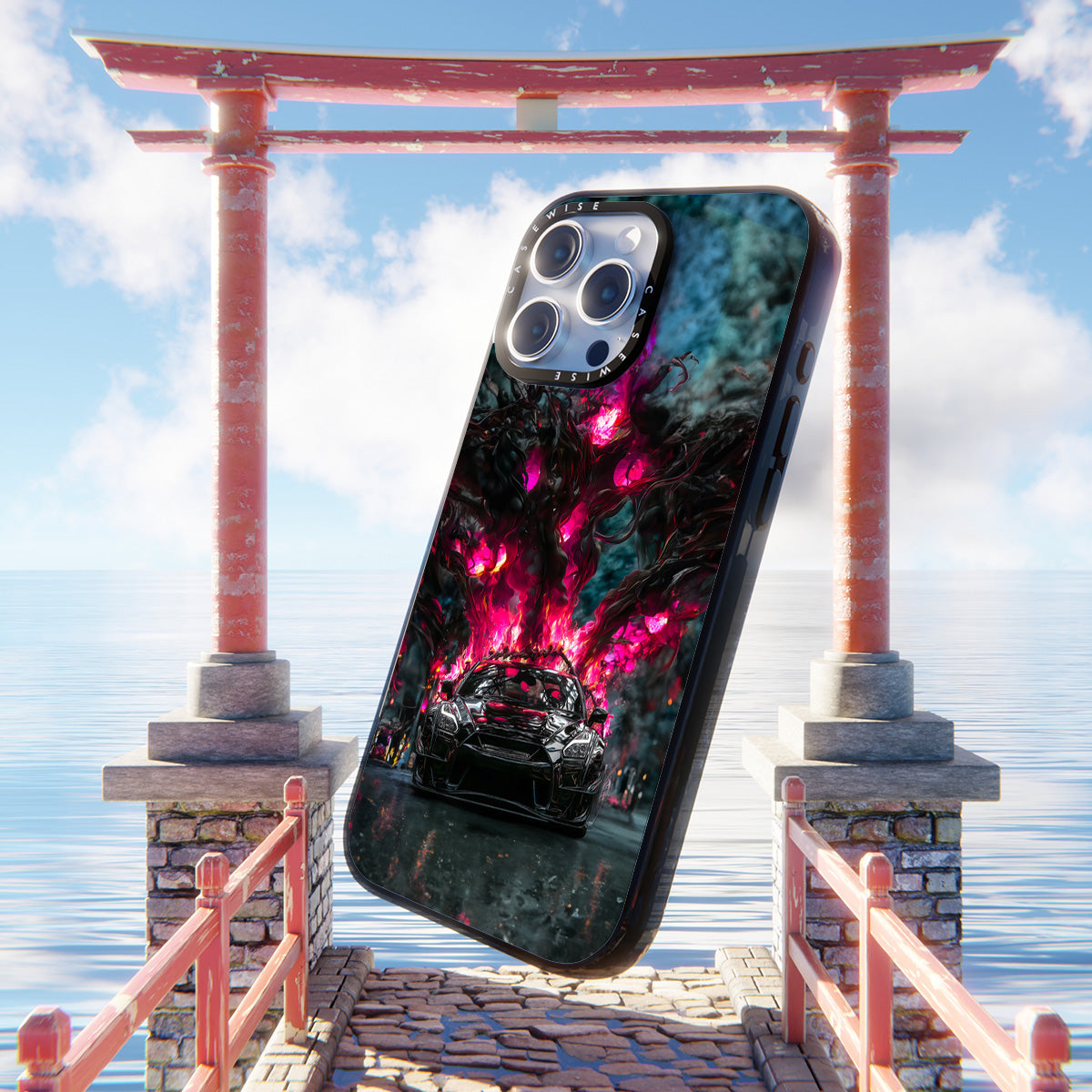 CASEWISE CASEWISE