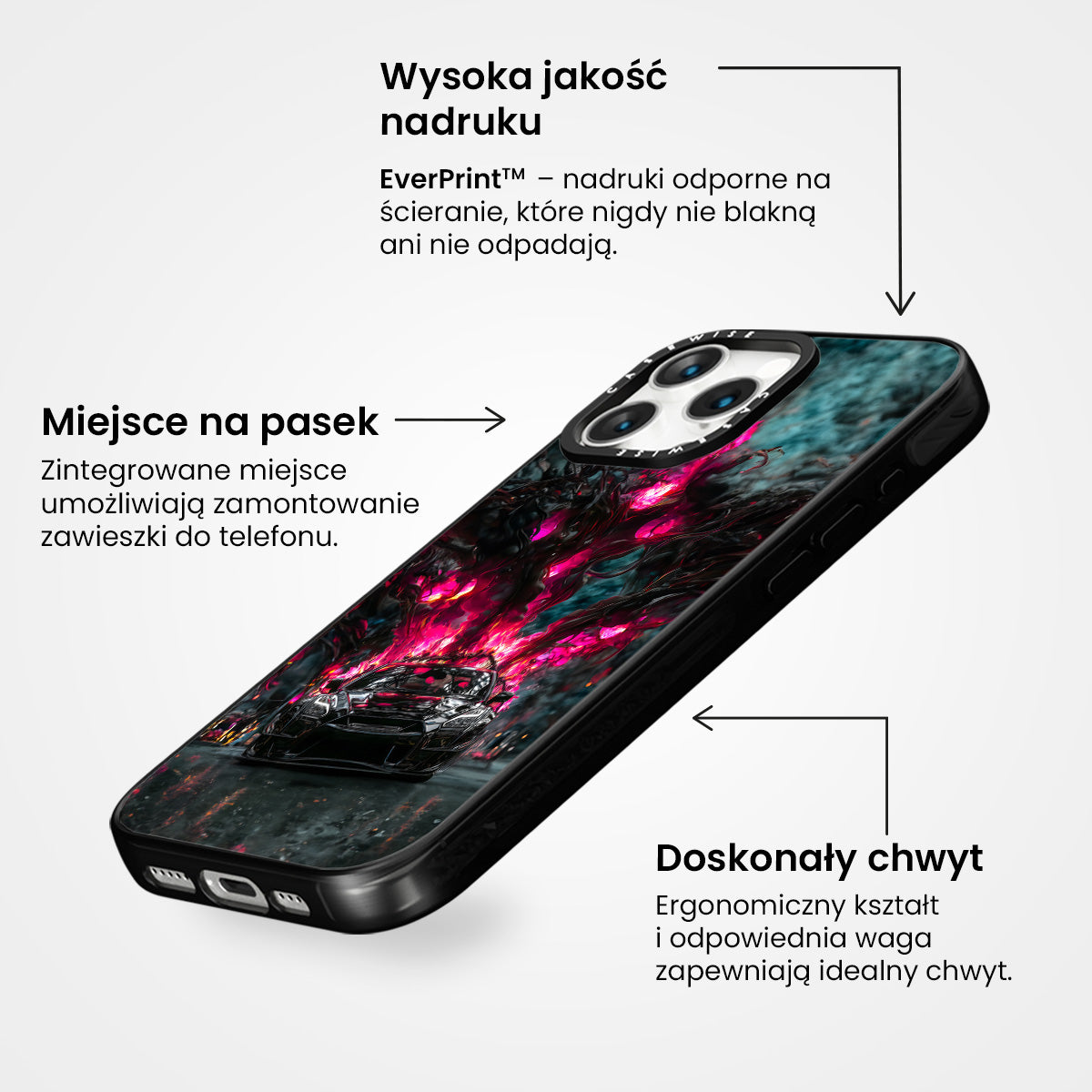 Wysoka jakość nadruku

EverPrint™ – nadruki odporne na ścieranie, które nigdy nie blakną ani nie odpadają.

CASEWISE

CASEWISE

Miejsce na pasek

Zintegrowane miejsce umożliwiają zamontowanie zawieszki do telefonu.

Doskonały chwyt

Ergonomiczny kształt i odpowiednia waga zapewniają idealny chwyt.