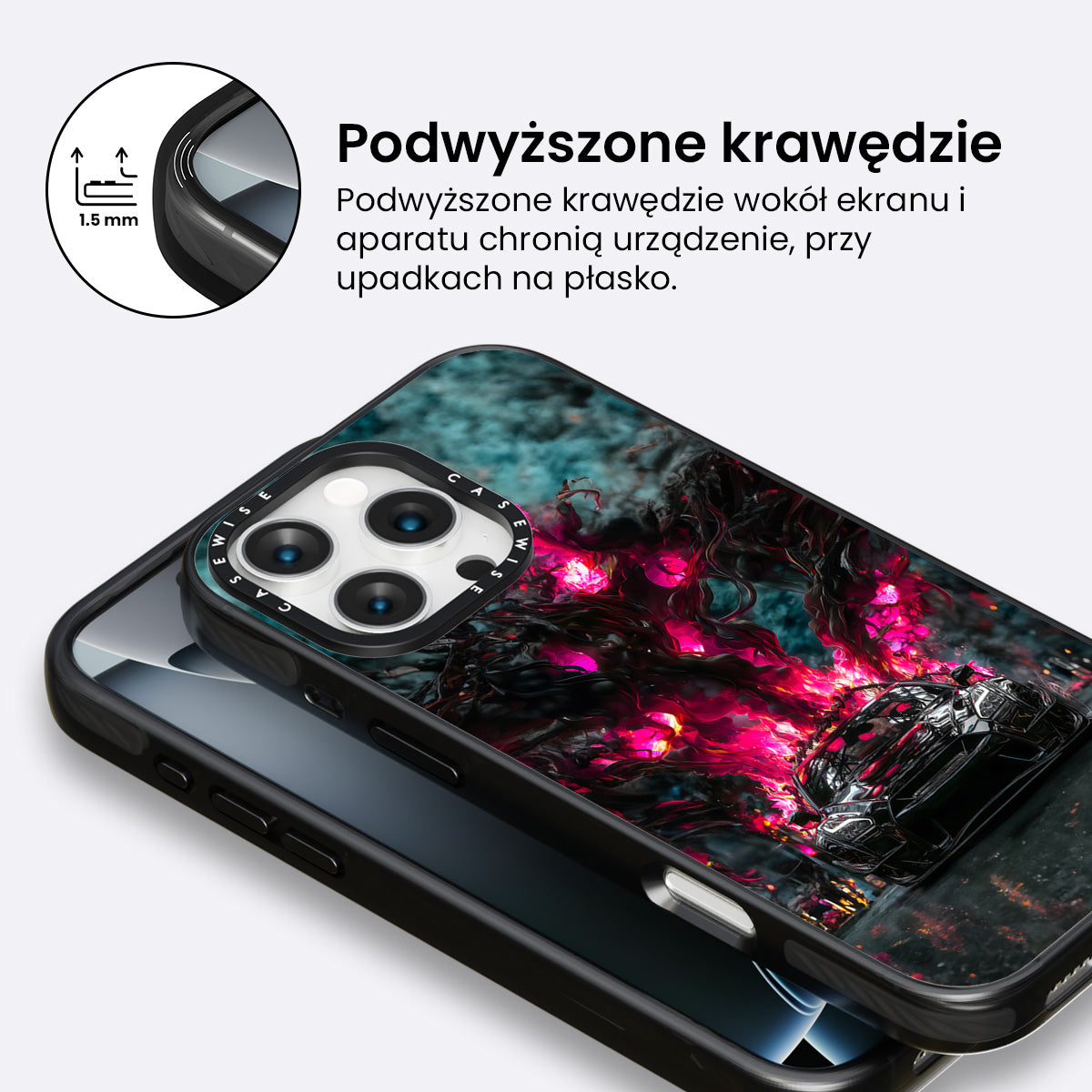 1.5 mm

Podwyższone krawędzie

Podwyższone krawędzie wokół ekranu i aparatu chronią urządzenie, przy upadkach na płasko.

CASEWISE CASEWISE