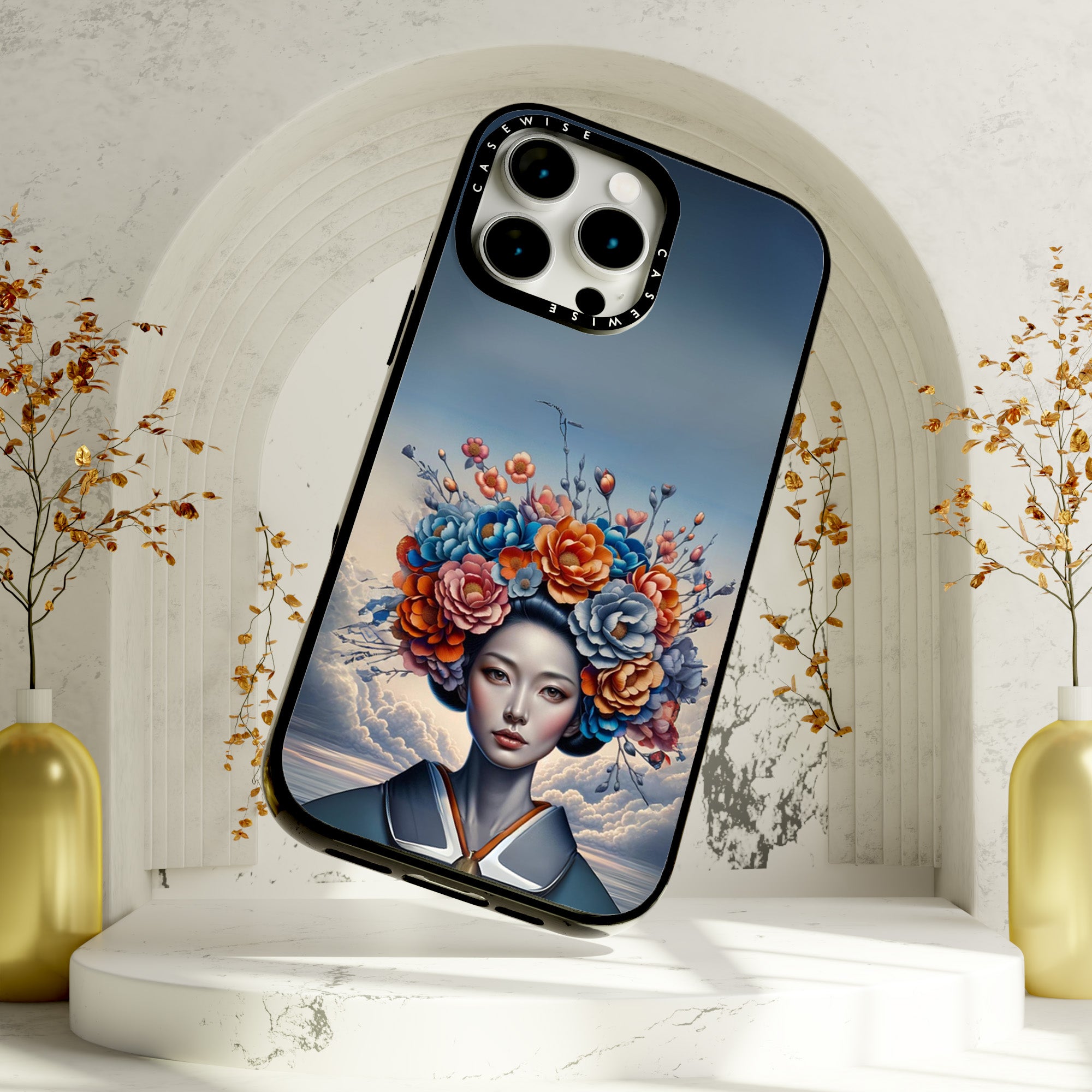 CASEWISE
CASEWISE