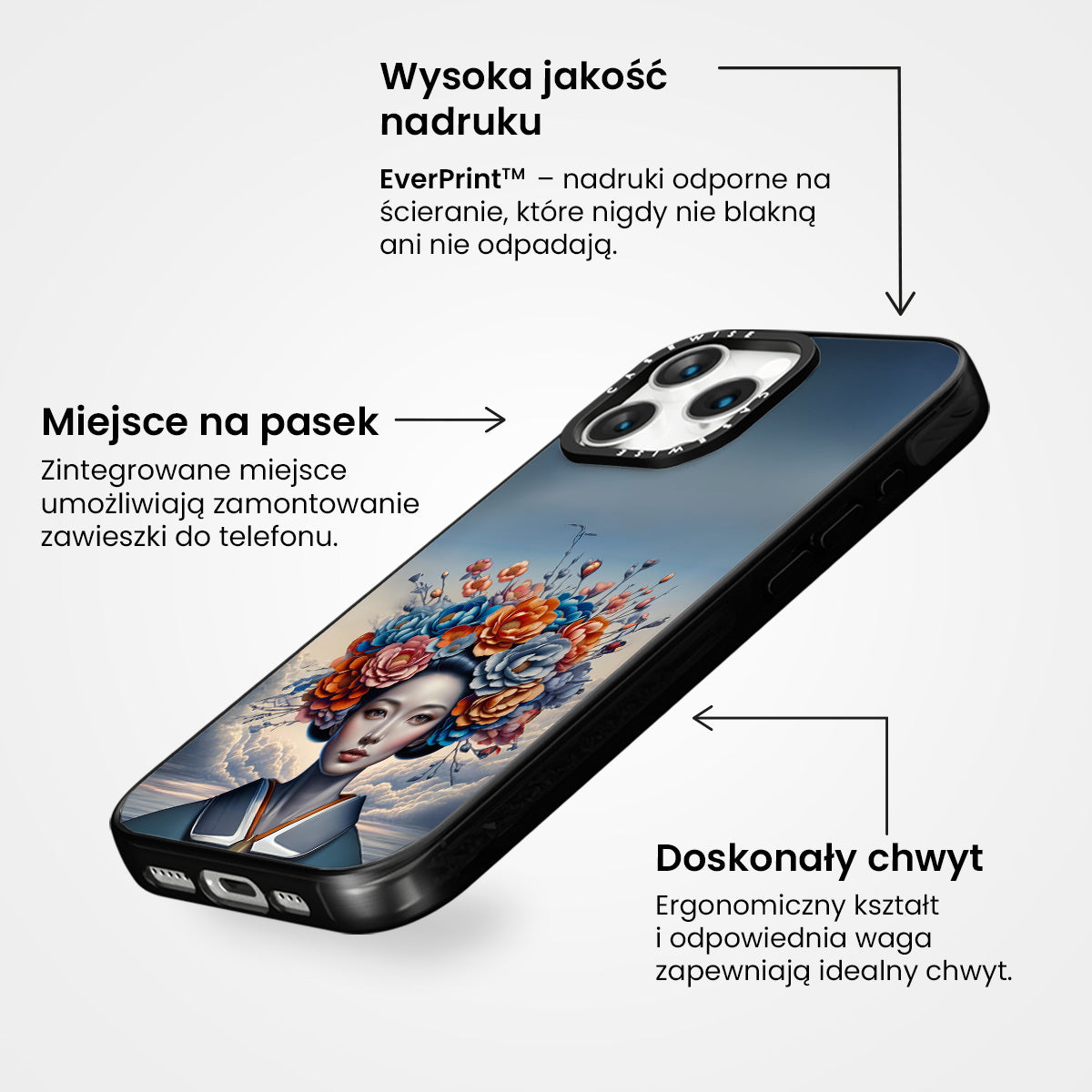 Wysoka jakość nadruku

EverPrint™ – nadruki odporne na ścieranie, które nigdy nie blakną ani nie odpadają.

Miejsce na pasek

Zintegrowane miejsce umożliwiają zamontowanie zawieszki do telefonu.

CASEWISE

CASEWISE

Doskonały chwyt

Ergonomiczny kształt i odpowiednia waga zapewniają idealny chwyt.