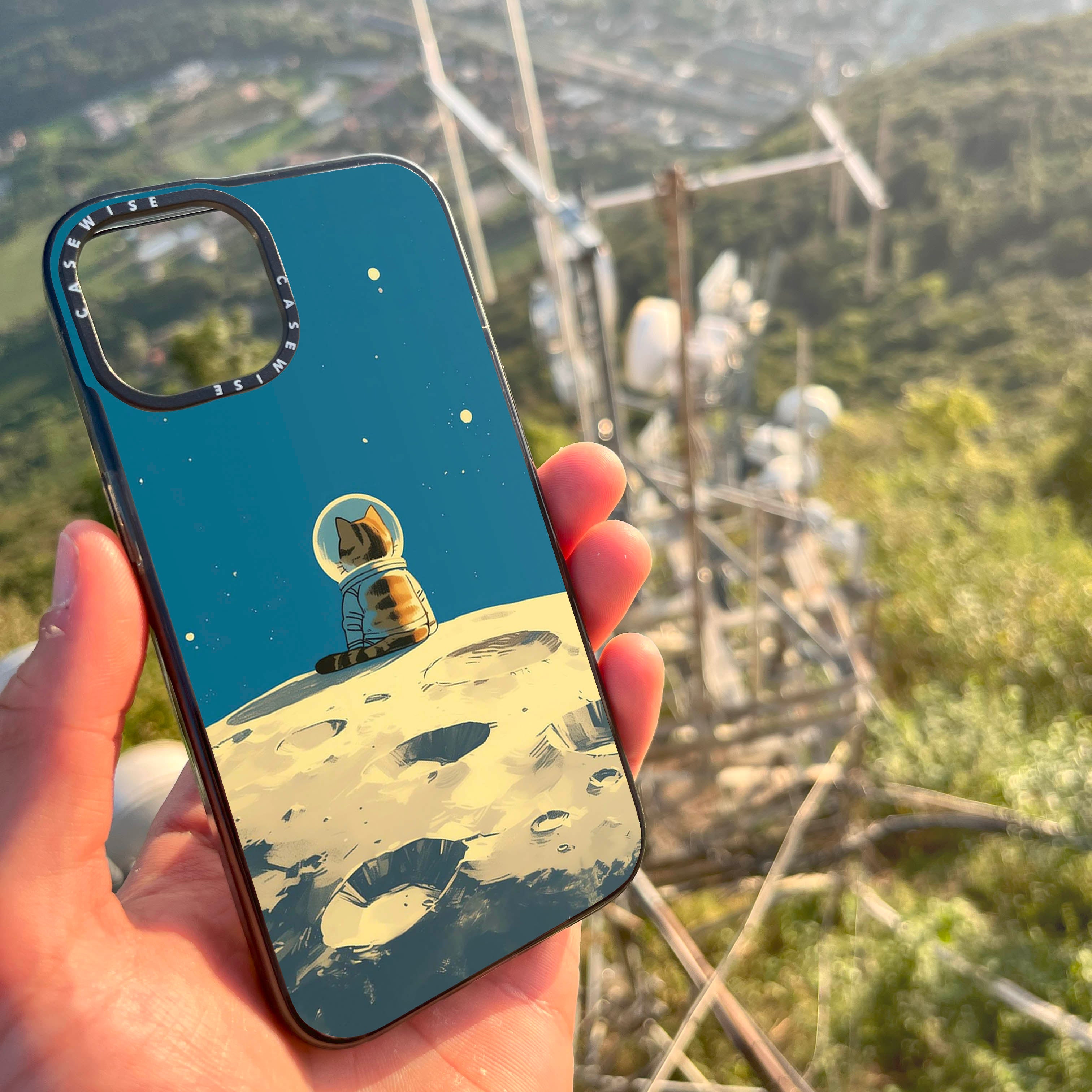 CASEWISE CASEWISE